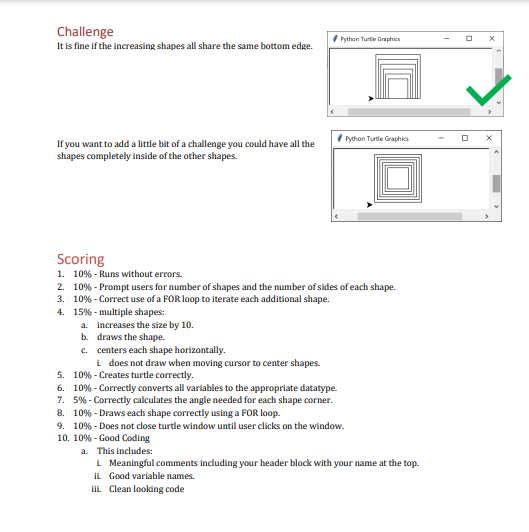 Challenge

It is fine if the increasing shapes all share the same bottom edge.

Python Turtle Graphics

If you want to add a little bit of a challenge you could have all the shapes completely inside of the other shapes.

Python Turtle Graphics

Scoring

1. 10% - Runs without errors.
2. 10% - Prompt users for number of shapes and the number of sides of each shape.
3. 10% - Correct use of a FOR loop to iterate each additional shape.
4. 15% - multiple shapes:
   a. increases the size by 10.
   b. draws the shape.
   c. centers each shape horizontally.
      i. does not draw when moving cursor to center shapes.
5. 10% - Creates turtle correctly.
6. 10% - Correctly converts all variables to the appropriate datatype.
7. 5% - Correctly calculates the angle needed for each shape corner.
8. 10% - Draws each shape correctly using a FOR loop.
9. 10% - Does not close turtle window until user clicks on the window.
10. 10% - Good Coding
   a. This includes:
      i. Meaningful comments including your header block with your name at the top.
      ii. Good variable names.
      iii. Clean looking code