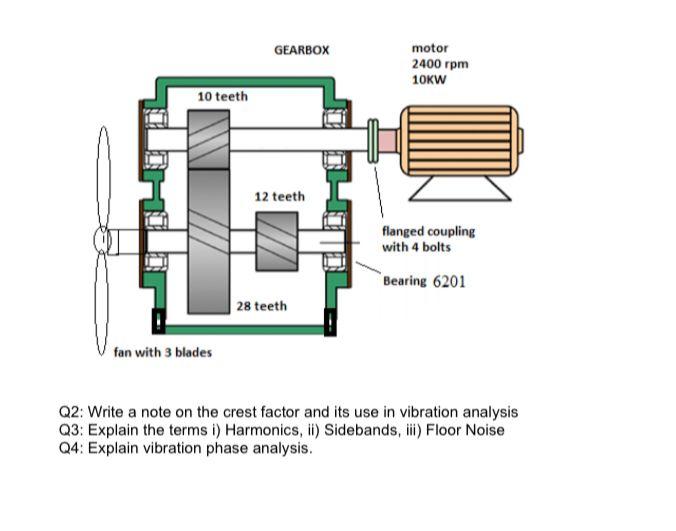 GEARBOX

motor
2400 rpm
10KW

10 teeth

12 teeth

flanged coupling
with 4 bolts

Bearing 6201

28 teeth

fan with 3 blades

Q2: Write a note on the crest factor and its use in vibration analysis
Q3: Explain the terms i) Harmonics, ii) Sidebands, iii) Floor Noise
Q4: Explain vibration phase analysis.