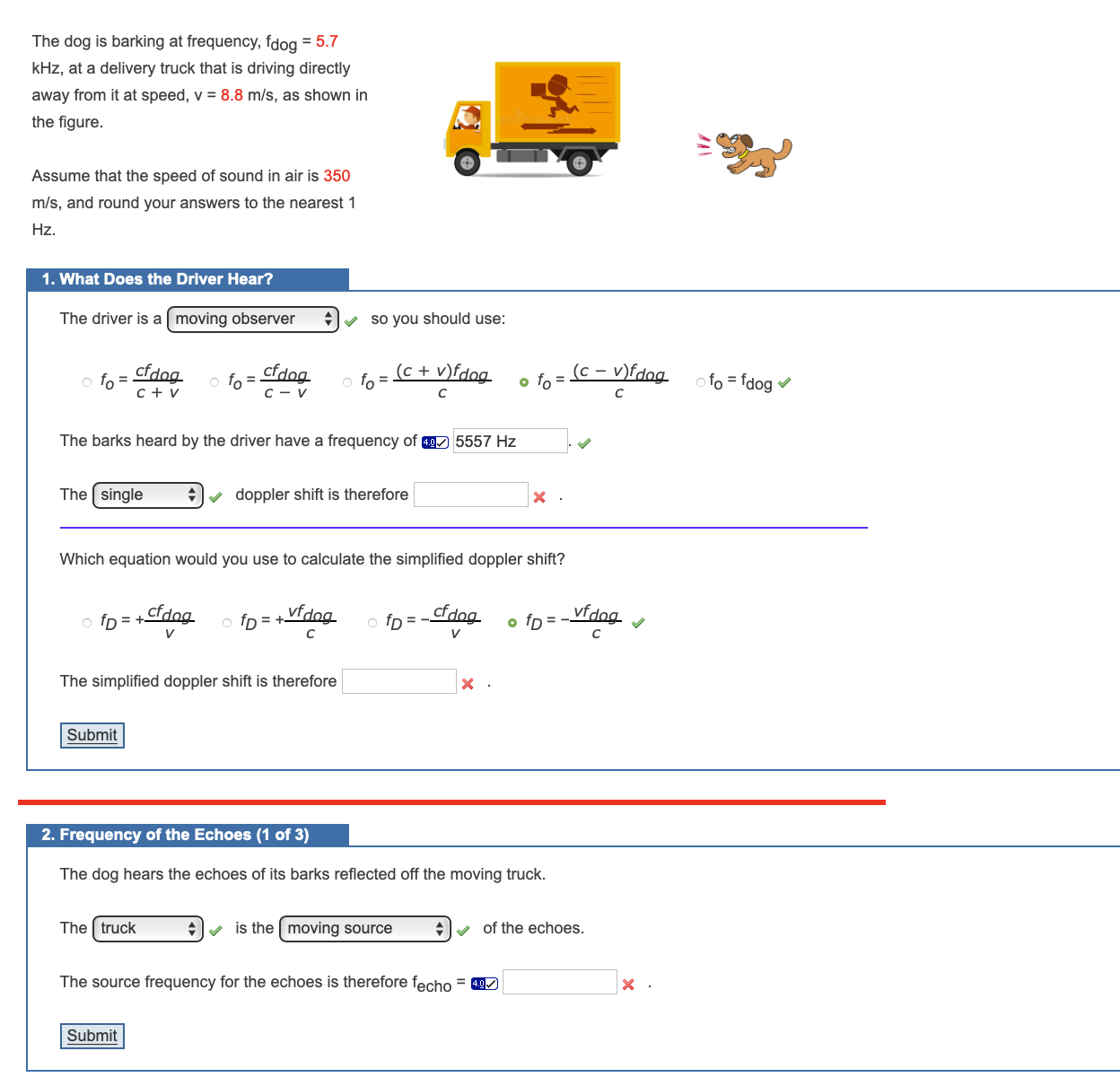 The dog is barking at frequency, $f_{dog}$ = 5.7 kHz, at a delivery truck that is driving directly away from it at speed, v = 8.8 m/s, as shown in the figure.

Assume that the speed of sound in air is 350 m/s, and round your answers to the nearest 1 Hz.

1. What Does the Driver Hear?

The driver is a moving observer so you should use:

$f_o = \frac{cf_{dog}}{c+v}$ $f_o = \frac{cf_{dog}}{c-v}$ $f_o = \frac{(c+v)f_{dog}}{c}$ $f_o = \frac{(c-v)f_{dog}}{c}$ $f_o = f_{dog}$

The barks heard by the driver have a frequency of 4.0 5557 Hz .

The single doppler shift is therefore .

Which equation would you use to calculate the simplified doppler shift?

$f_D = +\frac{cf_{dog}}{v}$ $f_D = +\frac{vf_{dog}}{c}$ $f_D = -\frac{cf_{dog}}{v}$ $f_D = -\frac{vf_{dog}}{c}$

The simplified doppler shift is therefore .

Submit

2. Frequency of the Echoes (1 of 3)

The dog hears the echoes of its barks reflected off the moving truck.

The truck is the moving source of the echoes.

The source frequency for the echoes is therefore $f_{echo}$ = 4.0 .

Submit