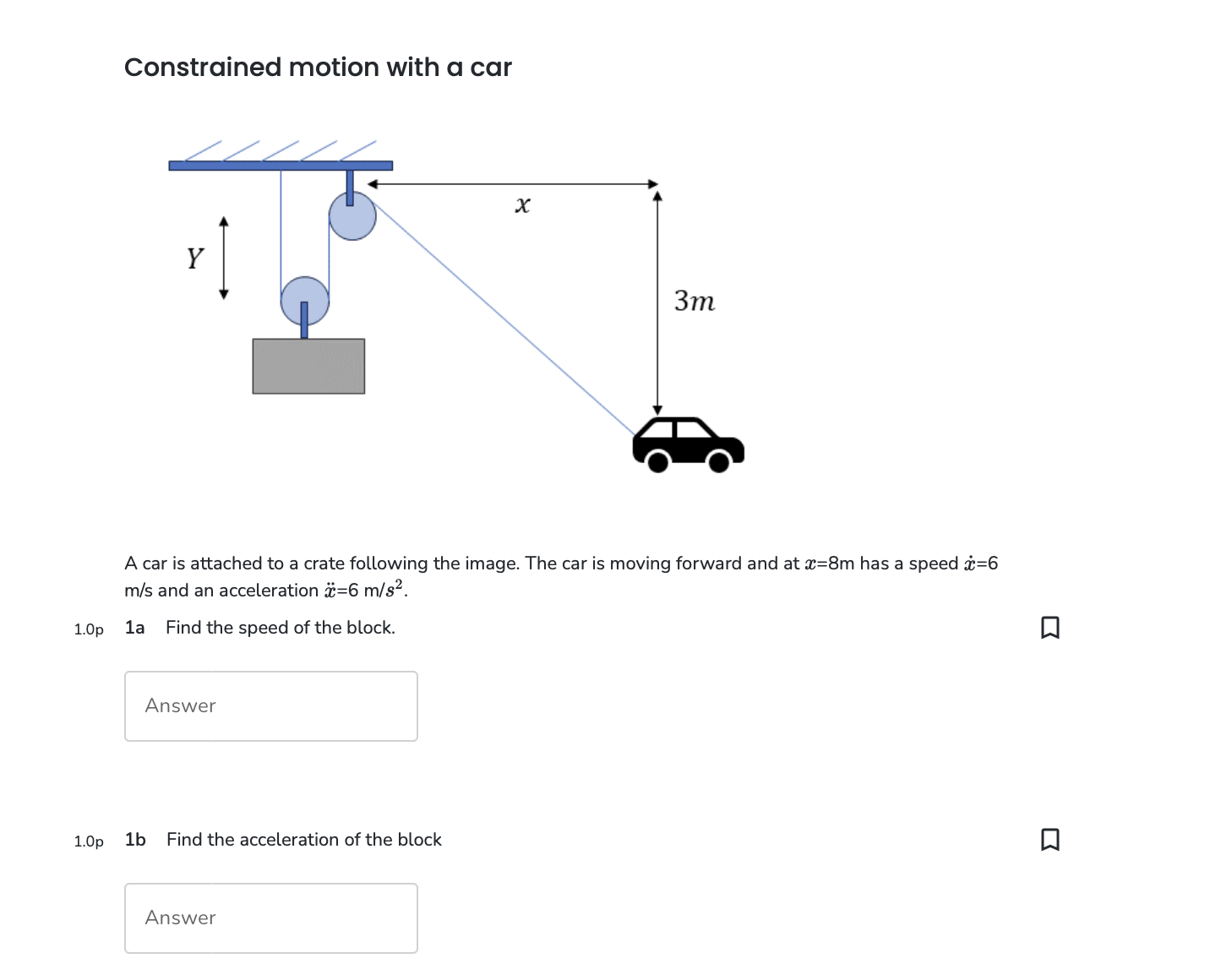 Constrained motion with a car

$x$

$Y$

$3m$

A car is attached to a crate following the image. The car is moving forward and at $x$=8m has a speed $\dot{x}$=6 m/s and an acceleration $\ddot{x}$=6 m/$s^2$.

1.0p 1a Find the speed of the block.

Answer

1.0p 1b Find the acceleration of the block

Answer