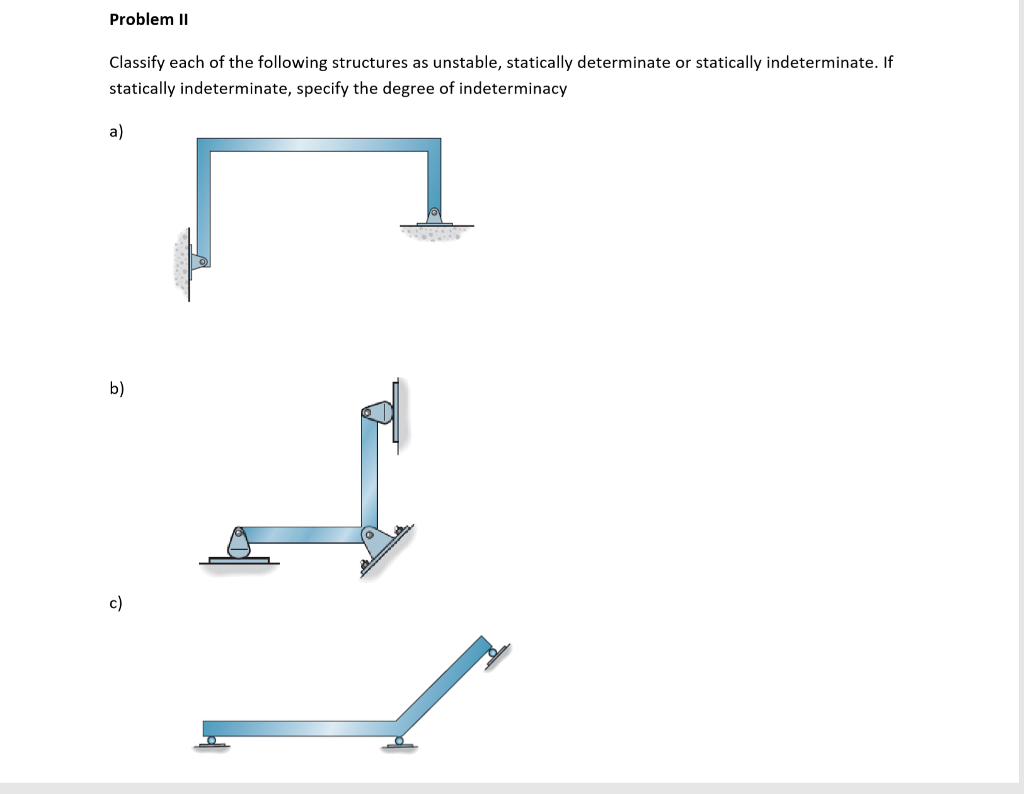 Problem II

Classify each of the following structures as unstable, statically determinate or statically indeterminate. If statically indeterminate, specify the degree of indeterminacy

a)

b)

c)