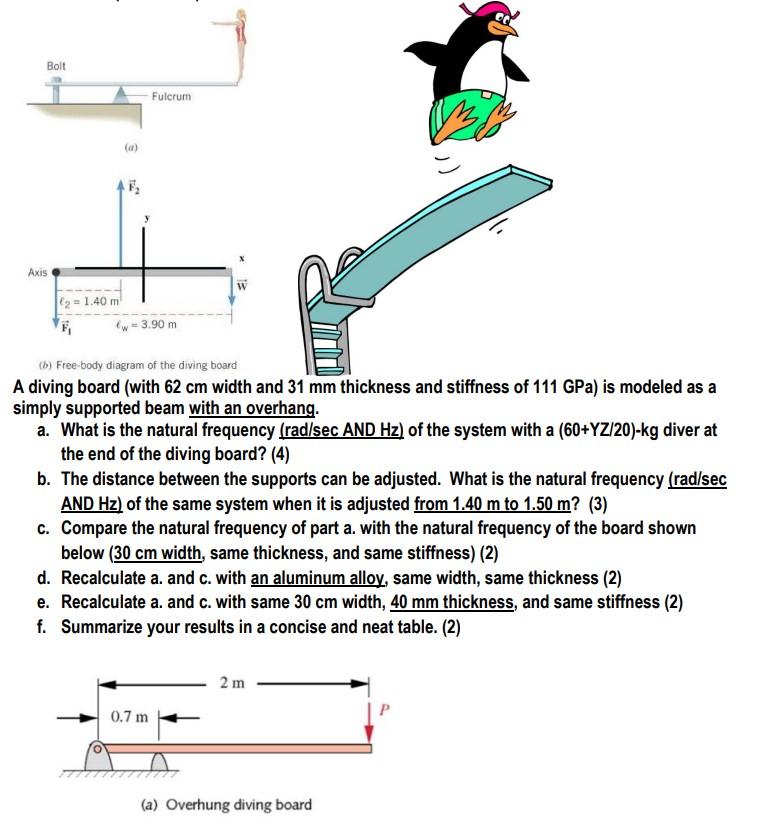 Bolt

Fulcrum

(a)

$\vec{F}_2$

y

x

Axis

$\vec{W}$

$\ell_2 = 1.40$ m

$\vec{F}_1$

$\ell_w = 3.90$ m

(b) Free-body diagram of the diving board

A diving board (with 62 cm width and 31 mm thickness and stiffness of 111 GPa) is modeled as a simply supported beam with an overhang.

a. What is the natural frequency (rad/sec AND Hz) of the system with a (60+YZ/20)-kg diver at the end of the diving board? (4)

b. The distance between the supports can be adjusted. What is the natural frequency (rad/sec AND Hz) of the same system when it is adjusted from 1.40 m to 1.50 m? (3)

c. Compare the natural frequency of part a. with the natural frequency of the board shown below (30 cm width, same thickness, and same stiffness) (2)

d. Recalculate a. and c. with an aluminum alloy, same width, same thickness (2)

e. Recalculate a. and c. with same 30 cm width, 40 mm thickness, and same stiffness (2)

f. Summarize your results in a concise and neat table. (2)

2 m

0.7 m

P

(a) Overhung diving board