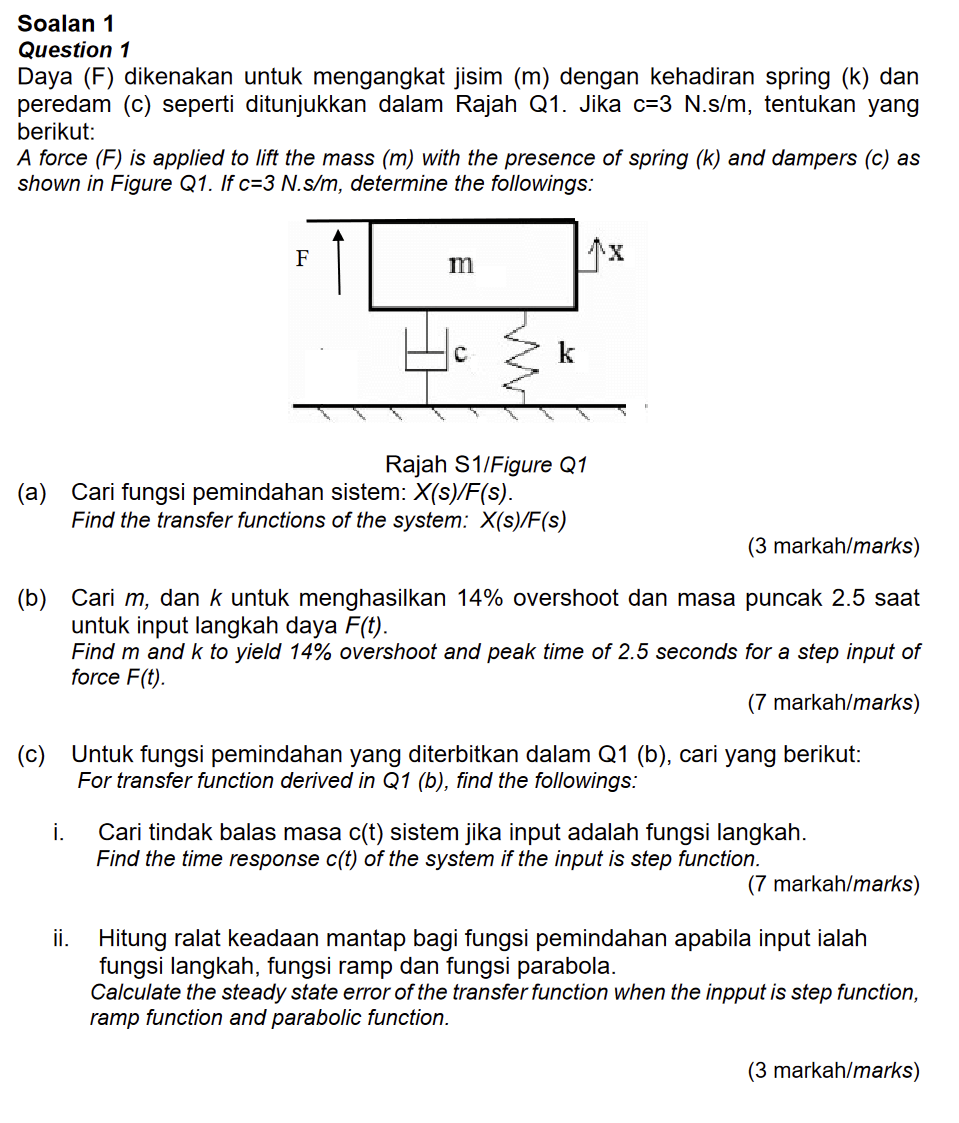 Soalan 1
Question 1
Daya (F) dikenakan untuk mengangkat jisim (m) dengan kehadiran spring (k) dan peredam (c) seperti ditunjukkan dalam Rajah Q1. Jika c=3 N.s/m, tentukan yang berikut:
A force (F) is applied to lift the mass (m) with the presence of spring (k) and dampers (c) as shown in Figure Q1. If c=3 N.s/m, determine the followings:

F
m
x
c
k

Rajah S1/Figure Q1

(a) Cari fungsi pemindahan sistem: X(s)/F(s).
Find the transfer functions of the system: X(s)/F(s)
(3 markah/marks)

(b) Cari m, dan k untuk menghasilkan 14% overshoot dan masa puncak 2.5 saat untuk input langkah daya F(t).
Find m and k to yield 14% overshoot and peak time of 2.5 seconds for a step input of force F(t).
(7 markah/marks)

(c) Untuk fungsi pemindahan yang diterbitkan dalam Q1 (b), cari yang berikut:
For transfer function derived in Q1 (b), find the followings:

i. Cari tindak balas masa c(t) sistem jika input adalah fungsi langkah.
Find the time response c(t) of the system if the input is step function.
(7 markah/marks)

ii. Hitung ralat keadaan mantap bagi fungsi pemindahan apabila input ialah fungsi langkah, fungsi ramp dan fungsi parabola.
Calculate the steady state error of the transfer function when the inpput is step function, ramp function and parabolic function.

(3 markah/marks)