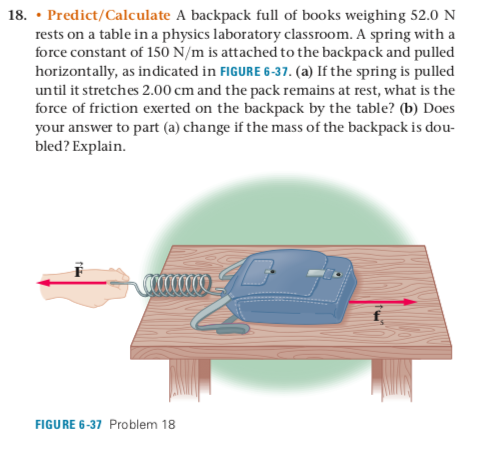 18. • Predict/Calculate A backpack full of books weighing 52.0 N rests on a table in a physics laboratory classroom. A spring with a force constant of 150 N/m is attached to the backpack and pulled horizontally, as indicated in FIGURE 6-37. (a) If the spring is pulled until it stretches 2.00 cm and the pack remains at rest, what is the force of friction exerted on the backpack by the table? (b) Does your answer to part (a) change if the mass of the backpack is doubled? Explain.

$\vec{F}$

$\vec{f}_s$

FIGURE 6-37 Problem 18