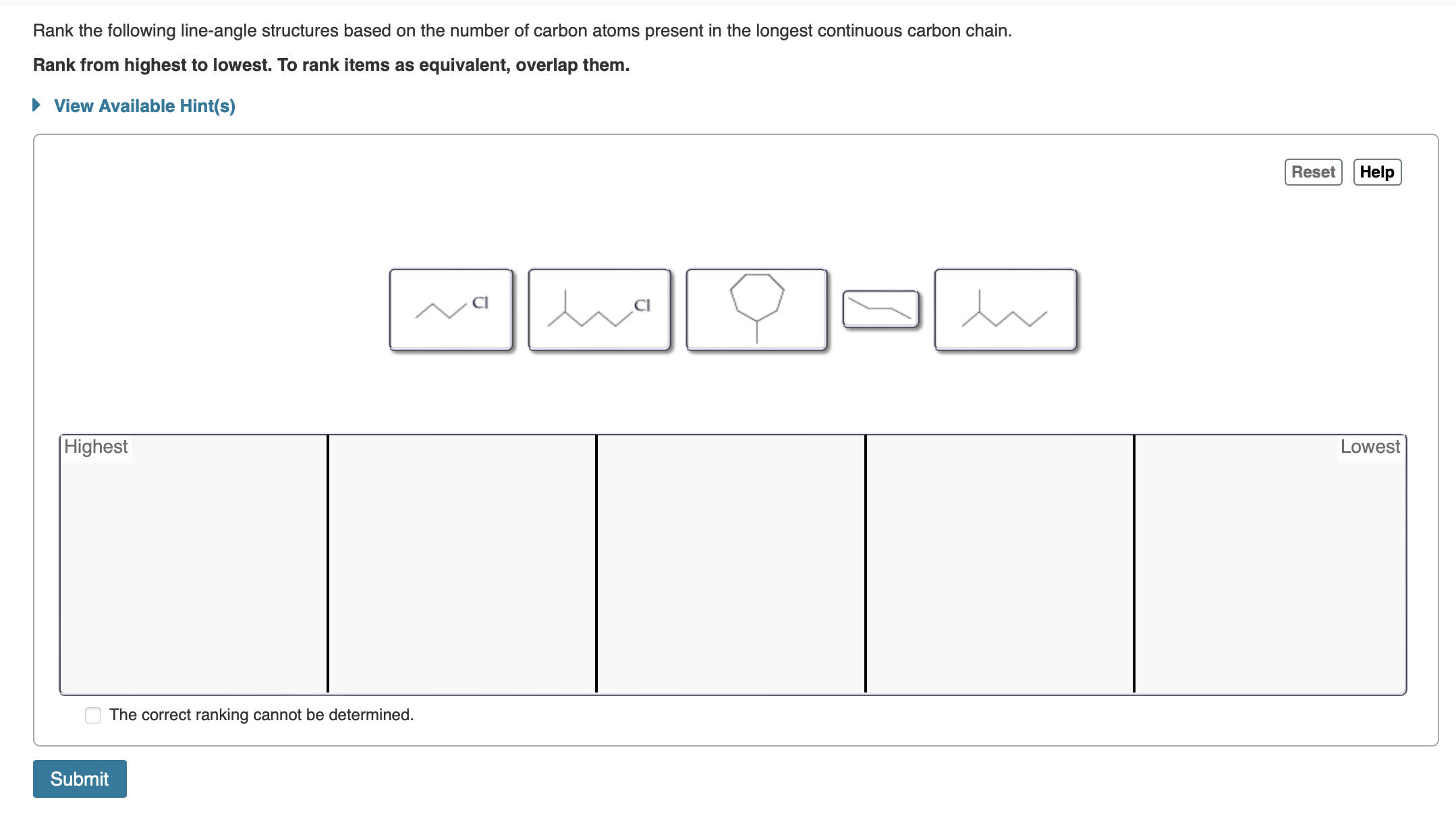 Rank the following line-angle structures based on the number of carbon atoms present in the longest continuous carbon chain.

**Rank from highest to lowest. To rank items as equivalent, overlap them.**

View Available Hint(s)

Reset Help

Cl

Cl

Highest

Lowest

The correct ranking cannot be determined.

Submit