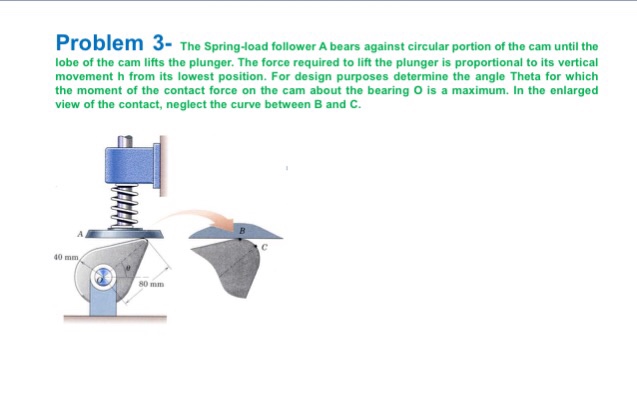 Problem 3- The Spring-load follower A bears against circular portion of the cam until the lobe of the cam lifts the plunger. The force required to lift the plunger is proportional to its vertical movement h from its lowest position. For design purposes determine the angle Theta for which the moment of the contact force on the cam about the bearing O is a maximum. In the enlarged view of the contact, neglect the curve between B and C.

A

40 mm

O

$\theta$

80 mm

B

C