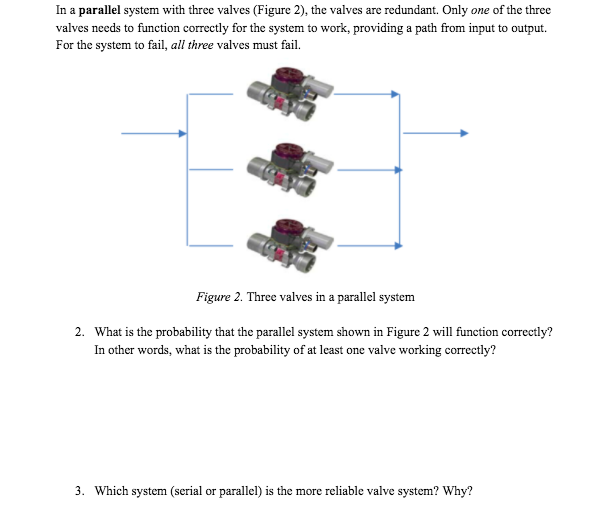 In a parallel system with three valves (Figure 2), the valves are redundant. Only one of the three valves needs to function correctly for the system to work, providing a path from input to output. For the system to fail, all three valves must fail.

Figure 2. Three valves in a parallel system

2. What is the probability that the parallel system shown in Figure 2 will function correctly? In other words, what is the probability of at least one valve working correctly?

3. Which system (serial or parallel) is the more reliable valve system? Why?