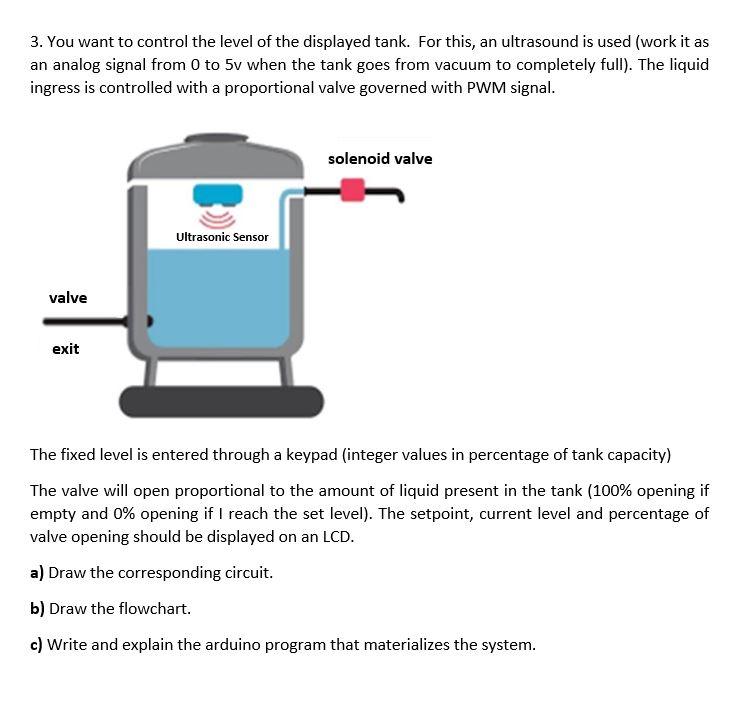 3. You want to control the level of the displayed tank. For this, an ultrasound is used (work it as an analog signal from 0 to 5v when the tank goes from vacuum to completely full). The liquid ingress is controlled with a proportional valve governed with PWM signal.

solenoid valve

Ultrasonic Sensor

valve

exit

The fixed level is entered through a keypad (integer values in percentage of tank capacity)

The valve will open proportional to the amount of liquid present in the tank (100% opening if empty and 0% opening if I reach the set level). The setpoint, current level and percentage of valve opening should be displayed on an LCD.

a) Draw the corresponding circuit.

b) Draw the flowchart.

c) Write and explain the arduino program that materializes the system.