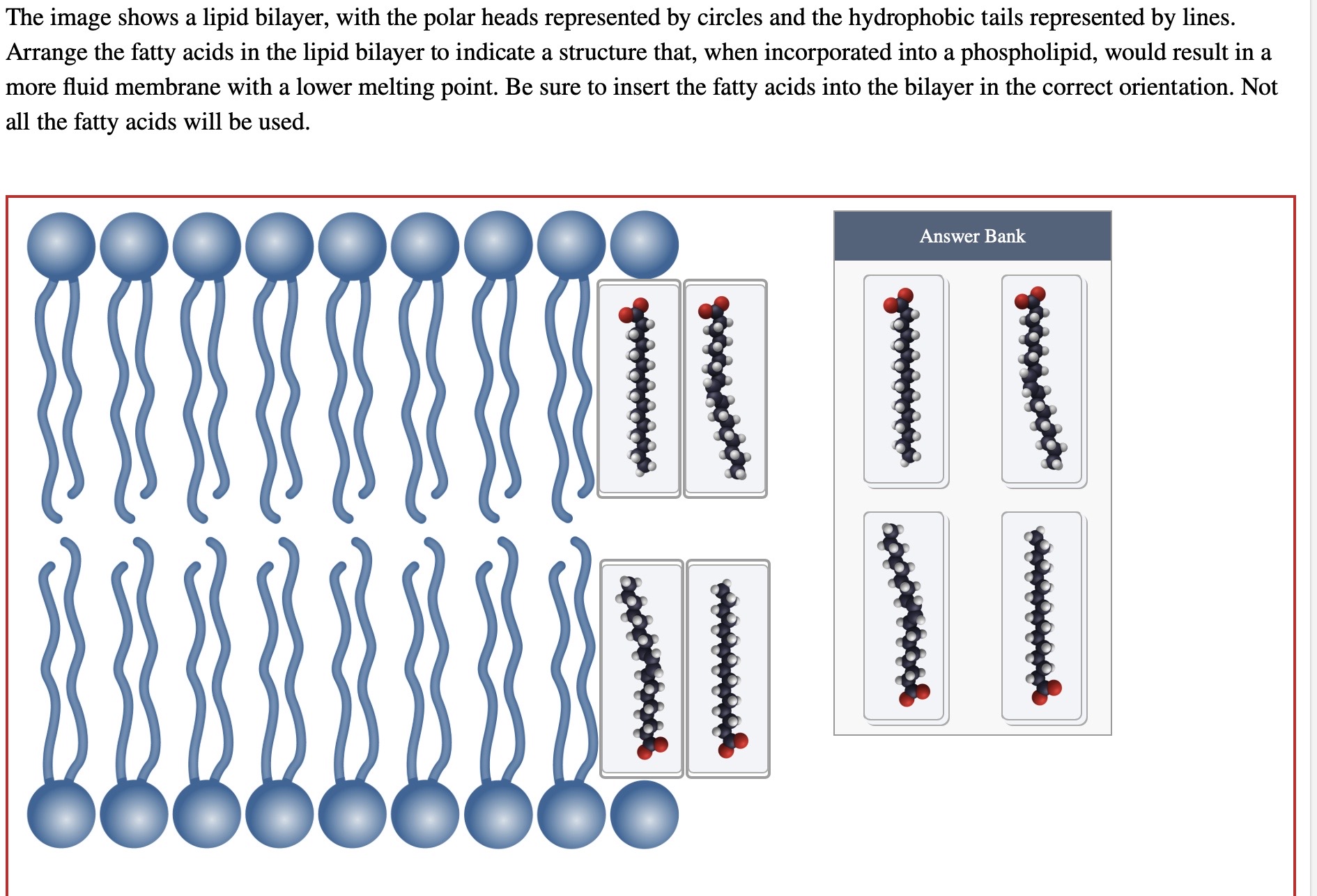 The image shows a lipid bilayer, with the polar heads represented by circles and the hydrophobic tails represented by lines. Arrange the fatty acids in the lipid bilayer to indicate a structure that, when incorporated into a phospholipid, would result in a more fluid membrane with a lower melting point. Be sure to insert the fatty acids into the bilayer in the correct orientation. Not all the fatty acids will be used.

Answer Bank