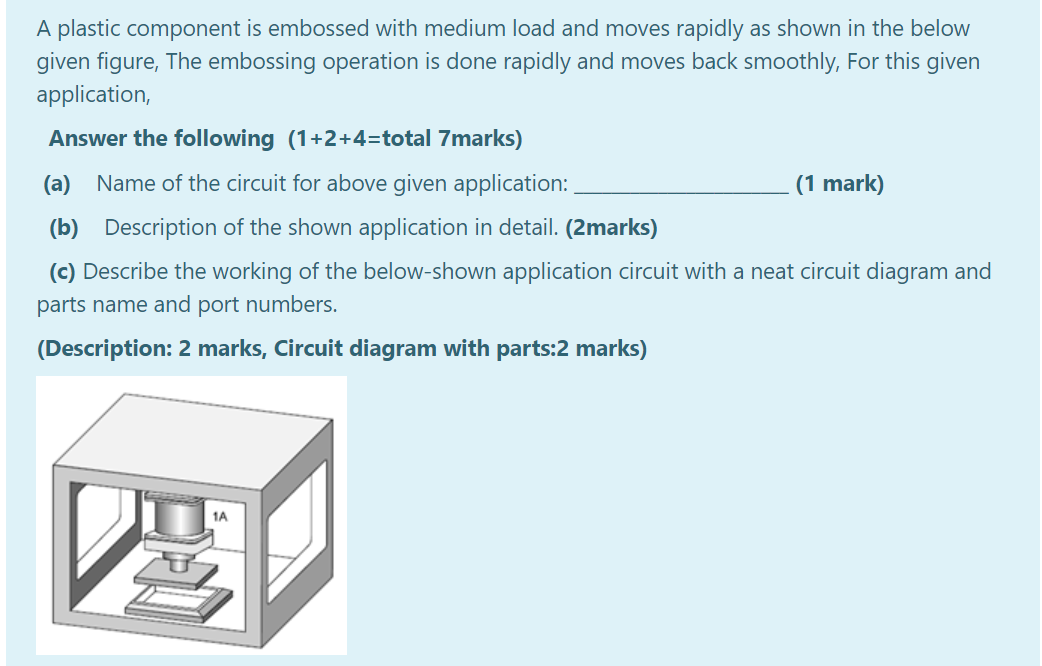 A plastic component is embossed with medium load and moves rapidly as shown in the below given figure, The embossing operation is done rapidly and moves back smoothly, For this given application,

Answer the following (1+2+4=total 7marks)

(a) Name of the circuit for above given application: ________________ (1 mark)

(b) Description of the shown application in detail. (2marks)

(c) Describe the working of the below-shown application circuit with a neat circuit diagram and parts name and port numbers.

(Description: 2 marks, Circuit diagram with parts:2 marks)

1A