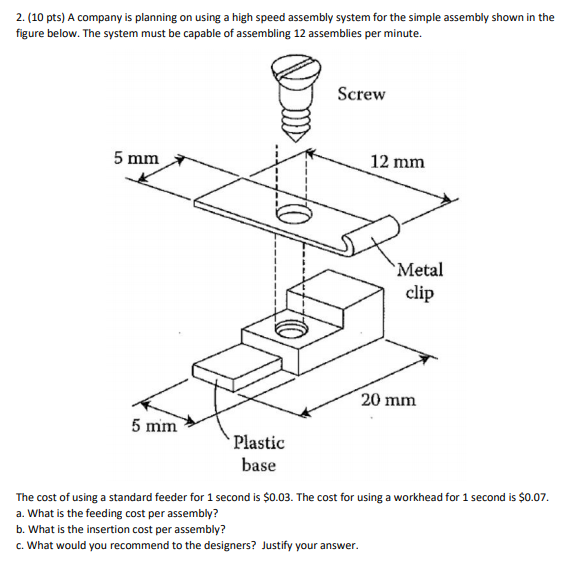 2. (10 pts) A company is planning on using a high speed assembly system for the simple assembly shown in the figure below. The system must be capable of assembling 12 assemblies per minute.

Screw

5 mm

12 mm

Metal clip

20 mm

5 mm

Plastic base

The cost of using a standard feeder for 1 second is \$0.03. The cost for using a workhead for 1 second is \$0.07.
a. What is the feeding cost per assembly?
b. What is the insertion cost per assembly?
c. What would you recommend to the designers? Justify your answer.