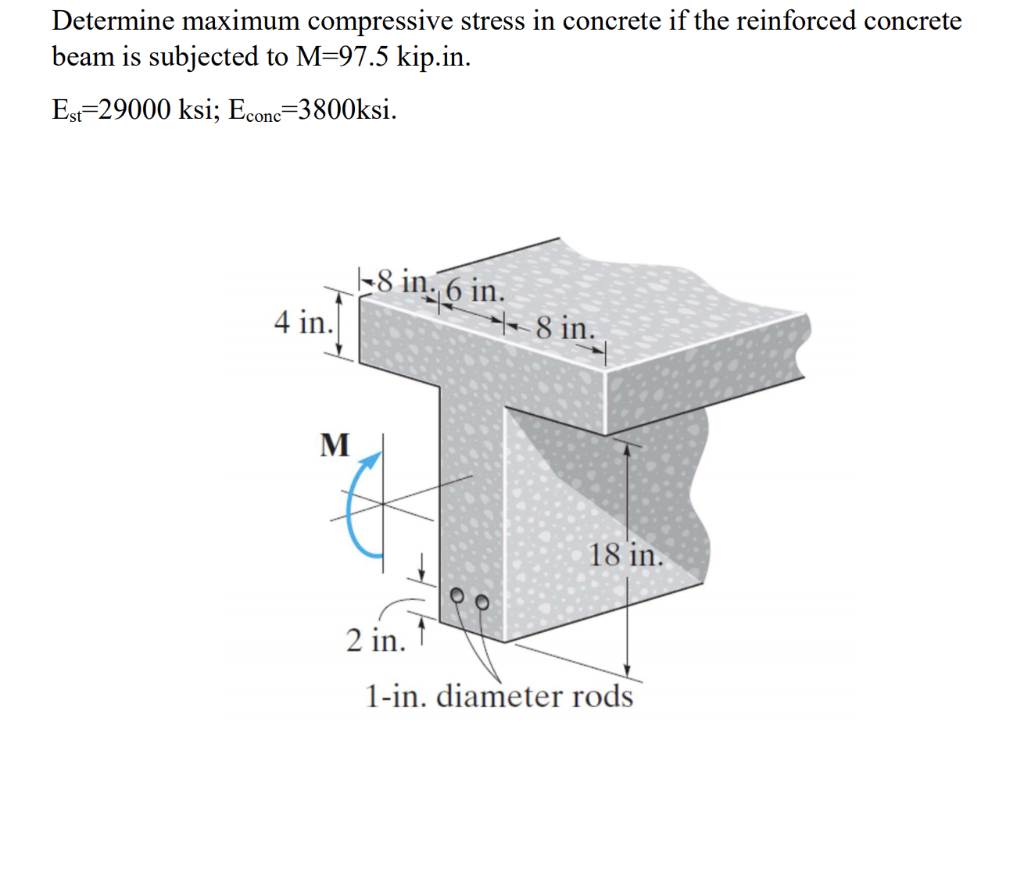 Determine maximum compressive stress in concrete if the reinforced concrete beam is subjected to M=97.5 kip.in.

$E_{st}$=29000 ksi; $E_{conc}$=3800ksi.

8 in. 6 in.
8 in.
4 in.
M
18 in.
2 in.
1-in. diameter rods