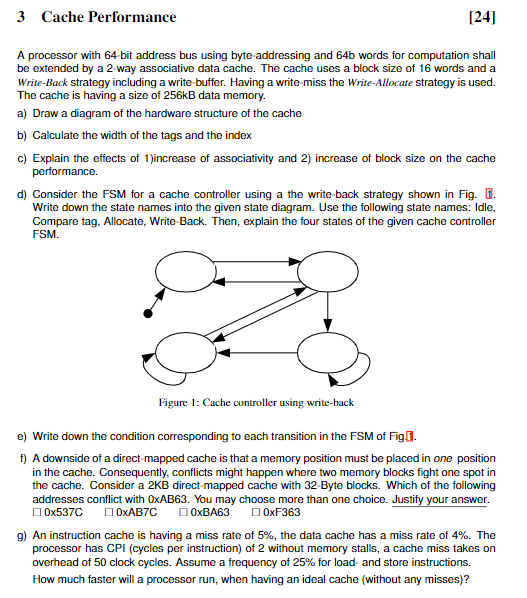 3 Cache Performance [24]

A processor with 64-bit address bus using byte-addressing and 64b words for computation shall be extended by a 2-way associative data cache. The cache uses a block size of 16 words and a Write-Back strategy including a write-buffer. Having a write-miss the Write-Allocate strategy is used. The cache is having a size of 256kB data memory.

a) Draw a diagram of the hardware structure of the cache

b) Calculate the width of the tags and the index

c) Explain the effects of 1)increase of associativity and 2) increase of block size on the cache performance.

d) Consider the FSM for a cache controller using a the write-back strategy shown in Fig. 1. Write down the state names into the given state diagram. Use the following state names: Idle, Compare tag, Allocate, Write-Back. Then, explain the four states of the given cache controller FSM.

Figure 1: Cache controller using write-back

e) Write down the condition corresponding to each transition in the FSM of Fig.1.

f) A downside of a direct-mapped cache is that a memory position must be placed in one position in the cache. Consequently, conflicts might happen where two memory blocks fight one spot in the cache. Consider a 2KB direct-mapped cache with 32-Byte blocks. Which of the following addresses conflict with 0xAB63. You may choose more than one choice. Justify your answer.
☐ 0x537C ☐ 0xAB7C ☐ 0xBA63 ☐ 0xF363

g) An instruction cache is having a miss rate of 5%, the data cache has a miss rate of 4%. The processor has CPI (cycles per instruction) of 2 without memory stalls, a cache miss takes on overhead of 50 clock cycles. Assume a frequency of 25% for load- and store instructions.
How much faster will a processor run, when having an ideal cache (without any misses)?