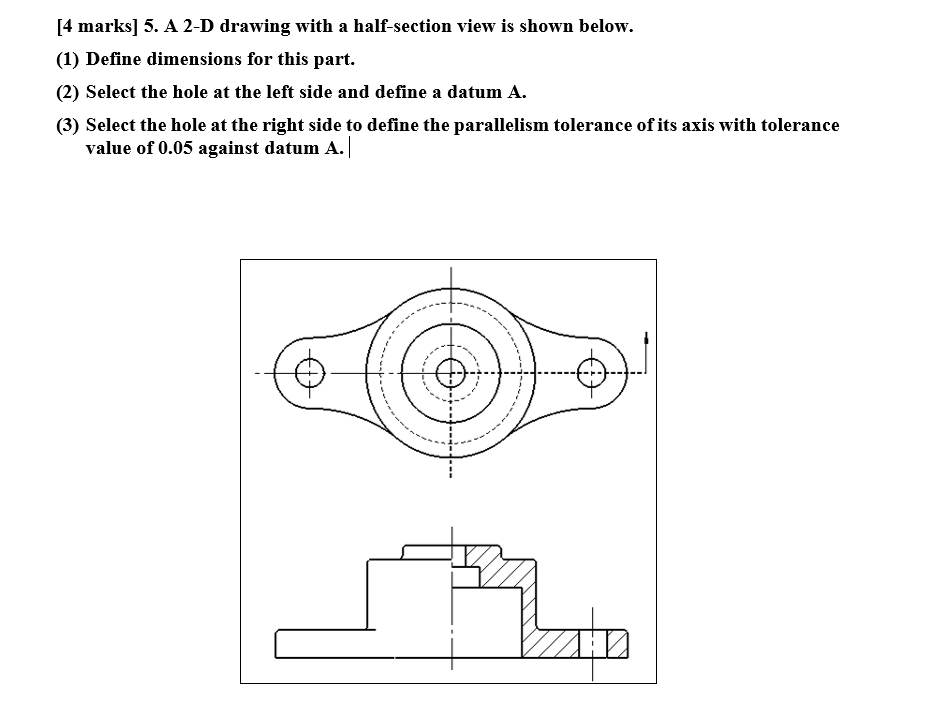 [4 marks] 5. A 2-D drawing with a half-section view is shown below.

(1) Define dimensions for this part.

(2) Select the hole at the left side and define a datum A.

(3) Select the hole at the right side to define the parallelism tolerance of its axis with tolerance value of 0.05 against datum A.