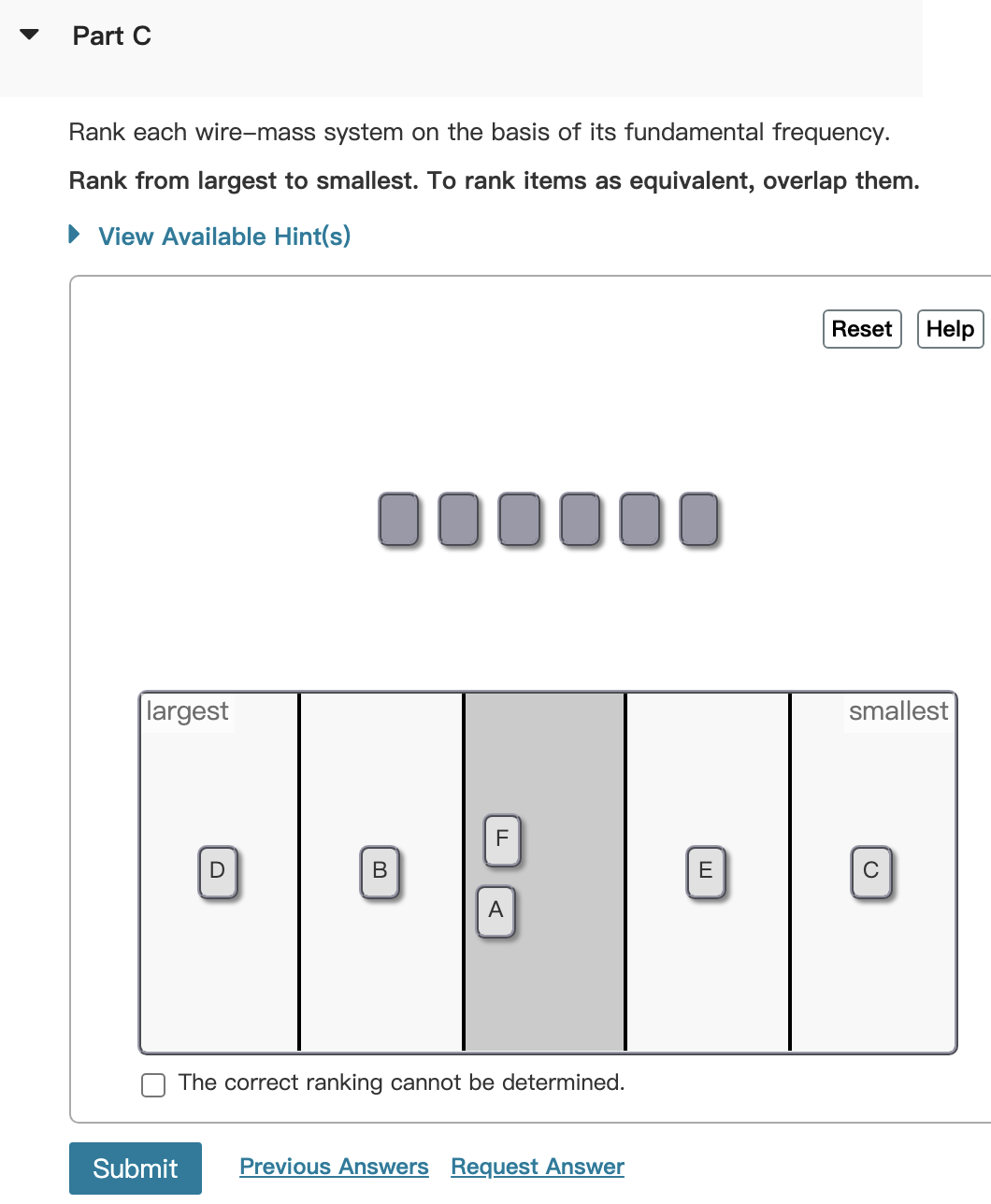 Part C

Rank each wire–mass system on the basis of its fundamental frequency.

**Rank from largest to smallest. To rank items as equivalent, overlap them.**

View Available Hint(s)

Reset Help

largest

smallest

D

B

F

A

E

C

The correct ranking cannot be determined.

Submit

Previous Answers

Request Answer