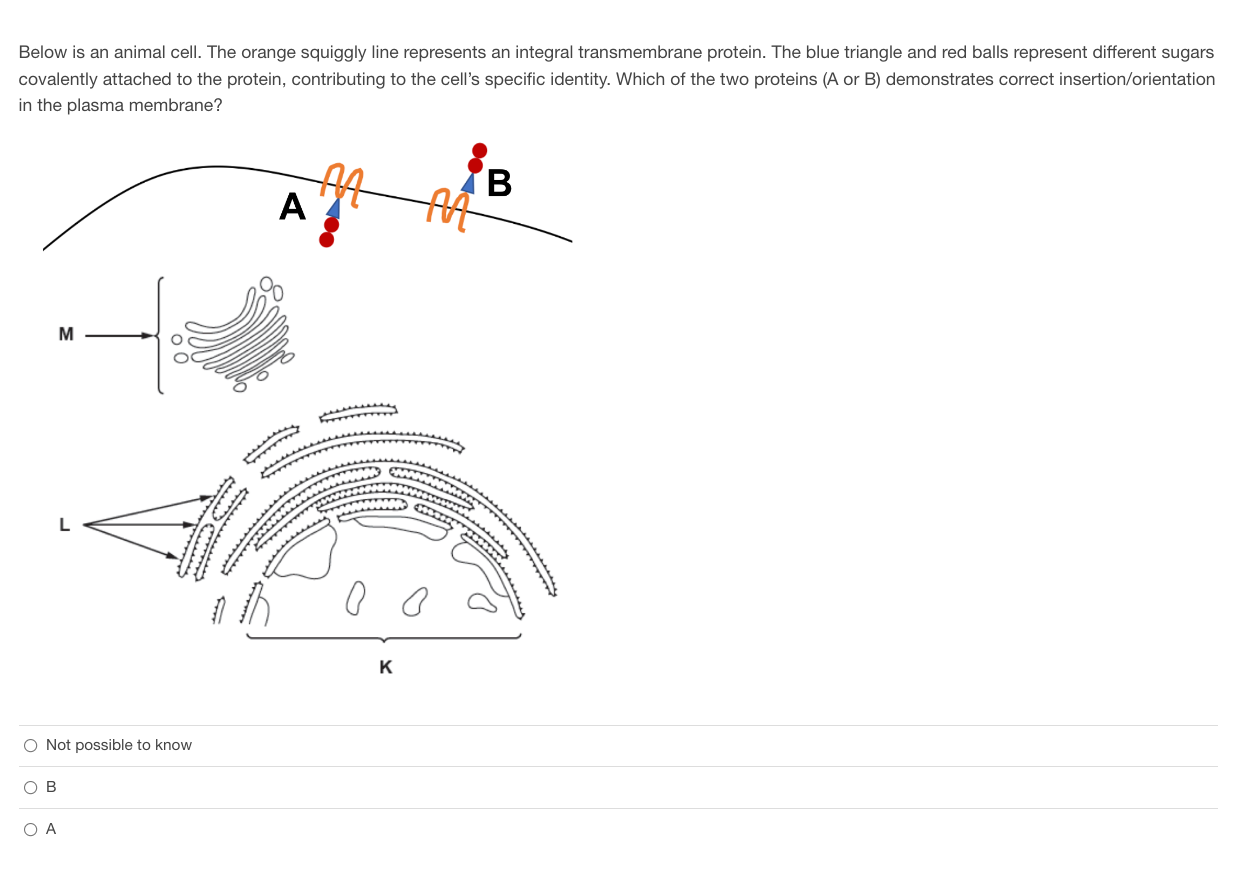 Below is an animal cell. The orange squiggly line represents an integral transmembrane protein. The blue triangle and red balls represent different sugars covalently attached to the protein, contributing to the cell's specific identity. Which of the two proteins (A or B) demonstrates correct insertion/orientation in the plasma membrane?

A

B

M

L

K

Not possible to know

B

A