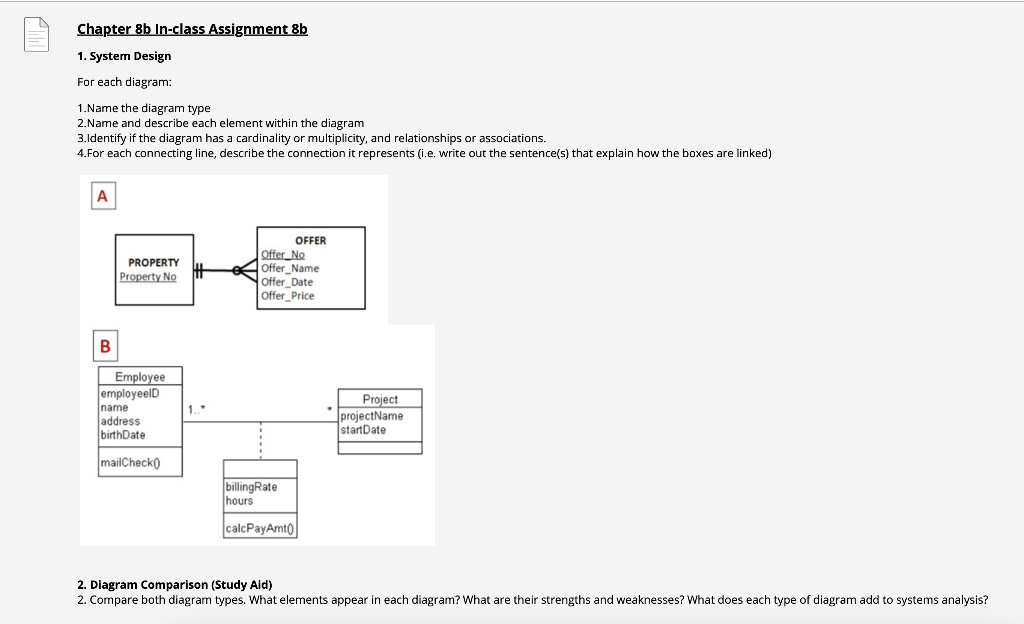 Chapter 8b In-class Assignment 8b

1. System Design

For each diagram:

1.Name the diagram type
2.Name and describe each element within the diagram
3.Identify if the diagram has a cardinality or multiplicity, and relationships or associations.
4.For each connecting line, describe the connection it represents (i.e. write out the sentence(s) that explain how the boxes are linked)

A

PROPERTY
Property No

OFFER
Offer_No
Offer_Name
Offer_Date
Offer_Price

B

Employee
employeeID
name
address
birthDate
mailCheck()

1..*

*

Project
projectName
startDate

billingRate
hours
calcPayAmt()

2. Diagram Comparison (Study Aid)
2. Compare both diagram types. What elements appear in each diagram? What are their strengths and weaknesses? What does each type of diagram add to systems analysis?