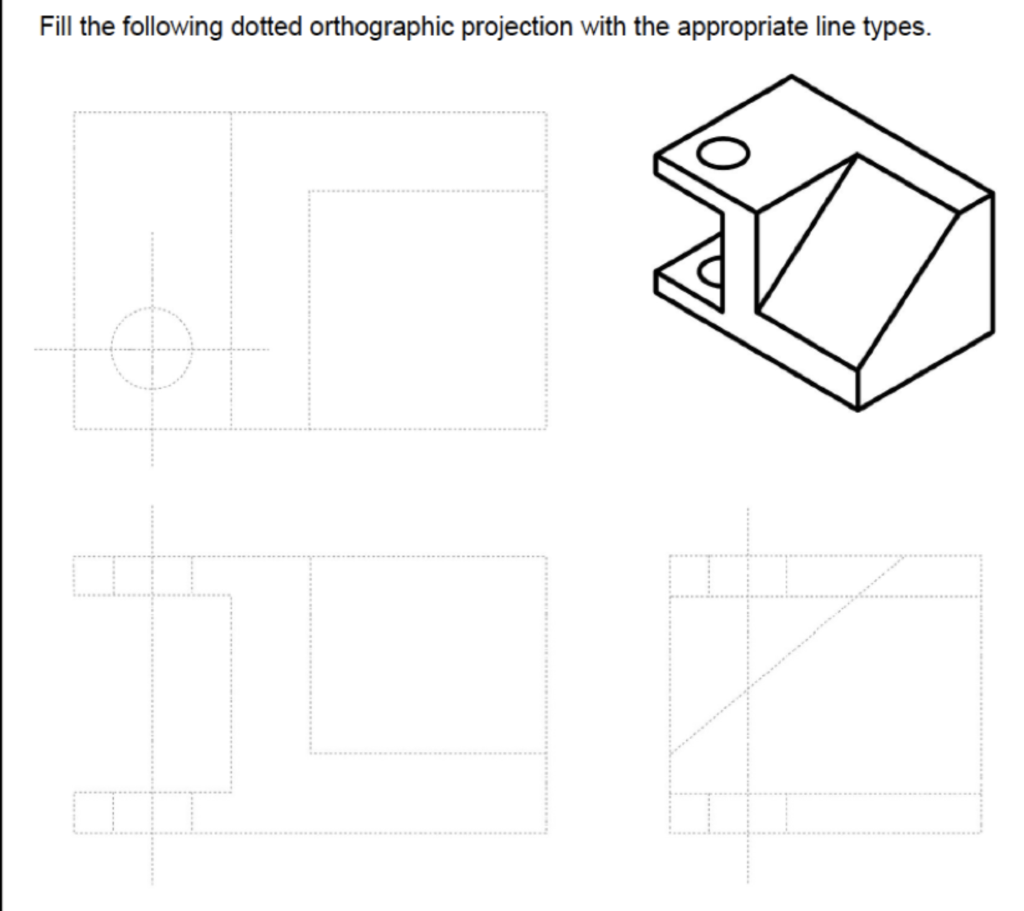 Fill the following dotted orthographic projection with the appropriate line types.