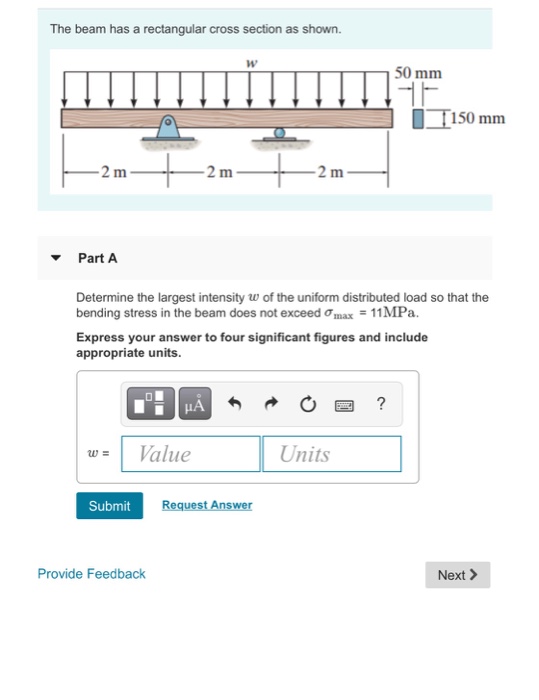 The beam has a rectangular cross section as shown.

$w$

50 mm

150 mm

2 m

2 m

2 m

Part A

Determine the largest intensity $w$ of the uniform distributed load so that the bending stress in the beam does not exceed $\sigma_{max}$ = 11MPa.

Express your answer to four significant figures and include appropriate units.

μÅ

?

$w$ =

Value

Units

Submit

Request Answer

Provide Feedback

Next