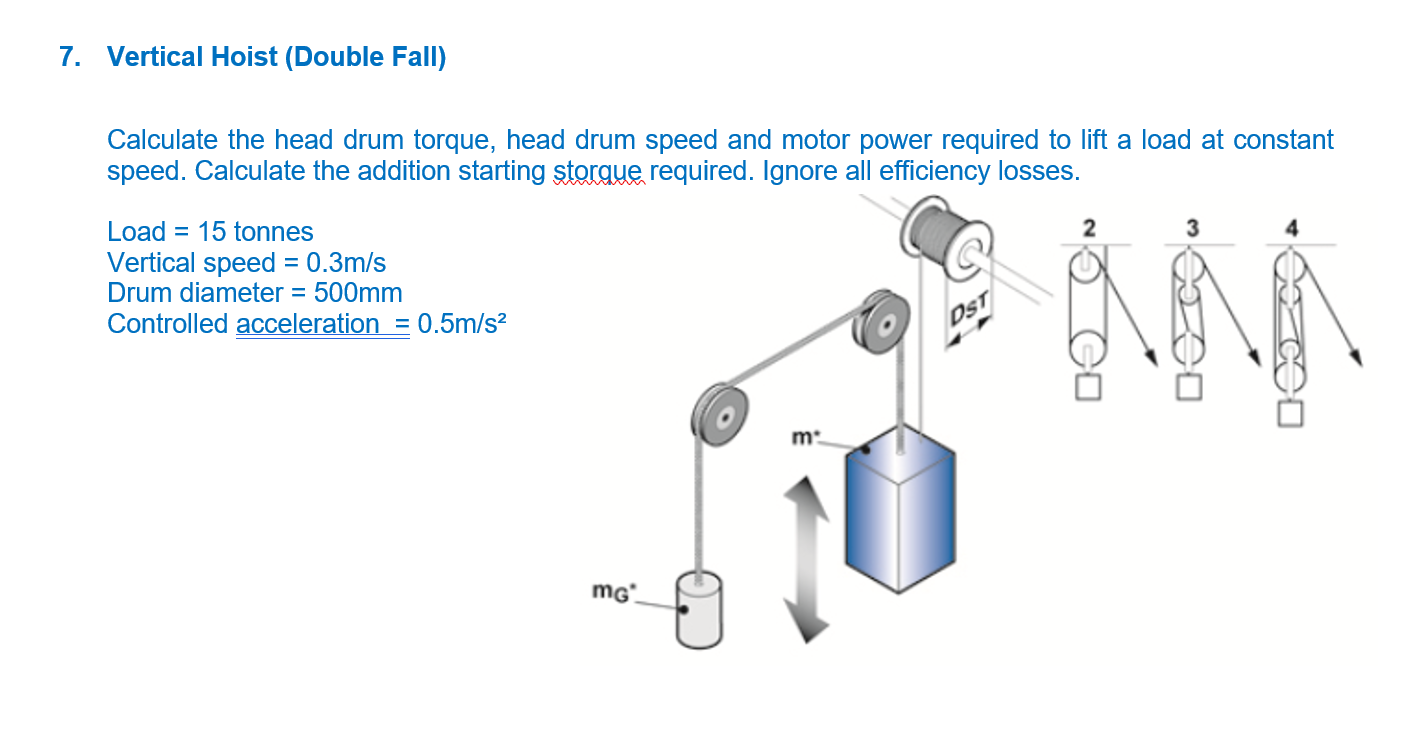 7. Vertical Hoist (Double Fall)

Calculate the head drum torque, head drum speed and motor power required to lift a load at constant speed. Calculate the addition starting storque required. Ignore all efficiency losses.

Load = 15 tonnes
Vertical speed = 0.3m/s
Drum diameter = 500mm
Controlled acceleration = 0.5m/s²

DST

2 3 4

m*

mG*