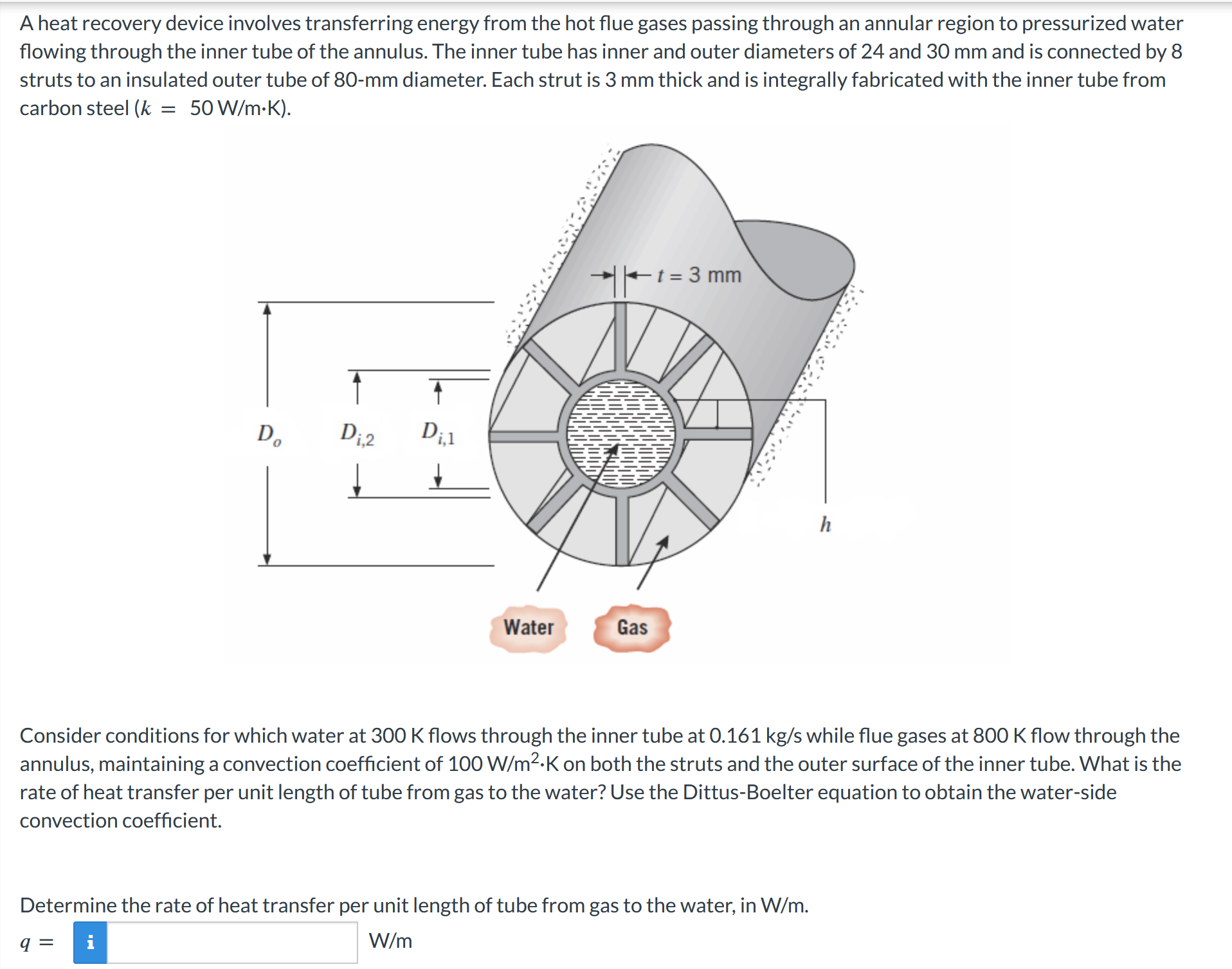 A heat recovery device involves transferring energy from the hot flue gases passing through an annular region to pressurized water flowing through the inner tube of the annulus. The inner tube has inner and outer diameters of 24 and 30 mm and is connected by 8 struts to an insulated outer tube of 80-mm diameter. Each strut is 3 mm thick and is integrally fabricated with the inner tube from carbon steel ($k = 50$ W/m·K).

$t = 3$ mm

$D_o$

$D_{i,2}$

$D_{i,1}$

$h$

Water

Gas

Consider conditions for which water at 300 K flows through the inner tube at 0.161 kg/s while flue gases at 800 K flow through the annulus, maintaining a convection coefficient of 100 W/m$^2$·K on both the struts and the outer surface of the inner tube. What is the rate of heat transfer per unit length of tube from gas to the water? Use the Dittus-Boelter equation to obtain the water-side convection coefficient.

Determine the rate of heat transfer per unit length of tube from gas to the water, in W/m.

$q =$ i W/m