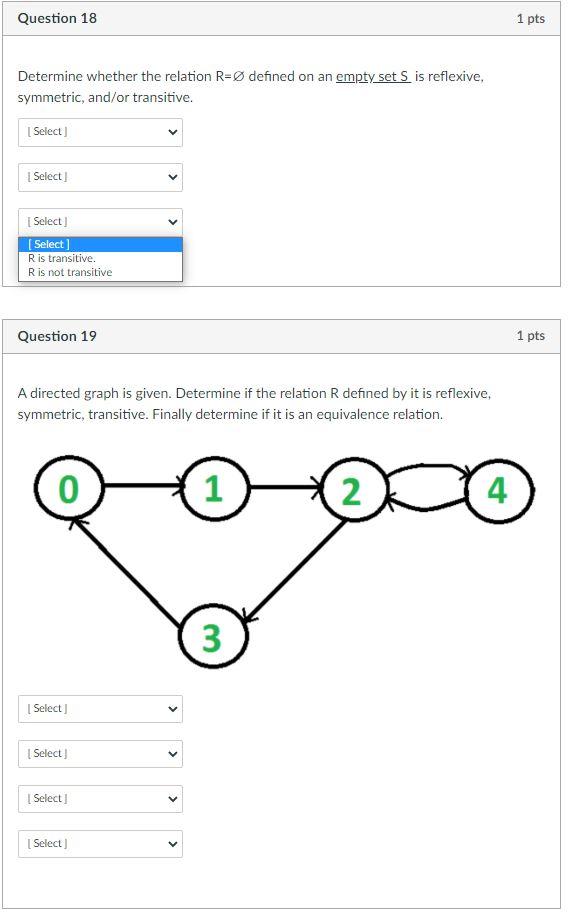 Question 18

1 pts

Determine whether the relation R=∅ defined on an empty set S is reflexive, symmetric, and/or transitive.

[ Select ]

[ Select ]

[ Select ]

[ Select ]
R is transitive.
R is not transitive

Question 19

1 pts

A directed graph is given. Determine if the relation R defined by it is reflexive, symmetric, transitive. Finally determine if it is an equivalence relation.

0
1
2
4
3

[ Select ]

[ Select ]

[ Select ]

[ Select ]