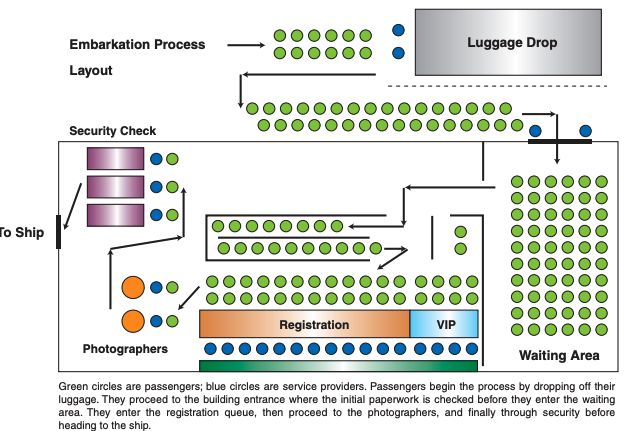 Embarkation Process Layout

Luggage Drop

Security Check

To Ship

Registration

VIP

Photographers

Waiting Area

Green circles are passengers; blue circles are service providers. Passengers begin the process by dropping off their luggage. They proceed to the building entrance where the initial paperwork is checked before they enter the waiting area. They enter the registration queue, then proceed to the photographers, and finally through security before heading to the ship.