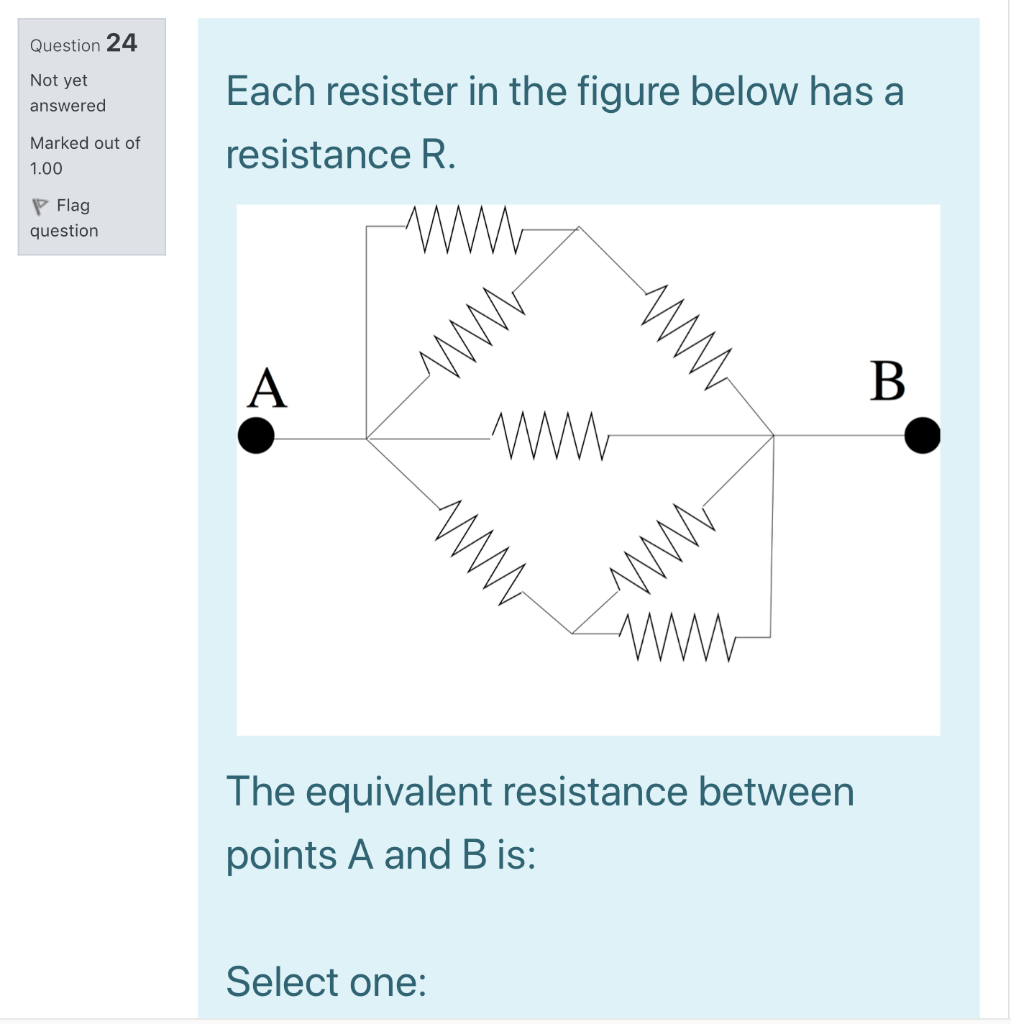 Question 24

Not yet answered

Marked out of 1.00

Flag question

Each resister in the figure below has a resistance R.

A

B

The equivalent resistance between points A and B is:

Select one: