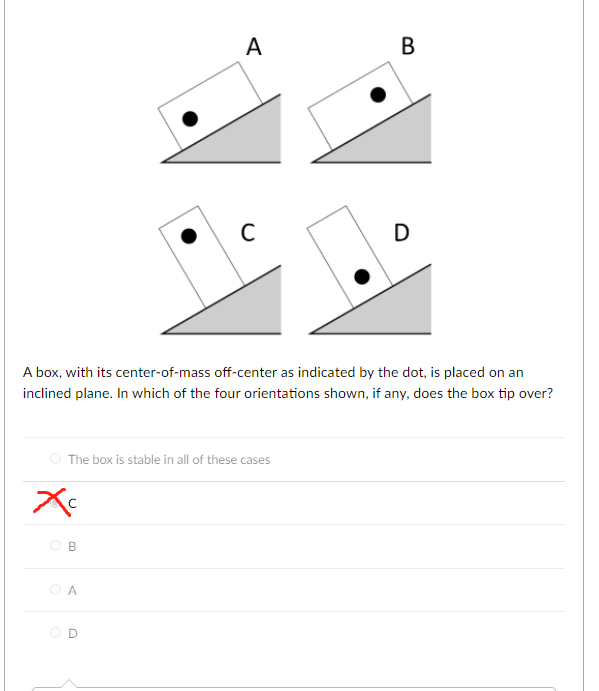 A B

C D

A box, with its center-of-mass off-center as indicated by the dot, is placed on an inclined plane. In which of the four orientations shown, if any, does the box tip over?

The box is stable in all of these cases

C

B

A

D