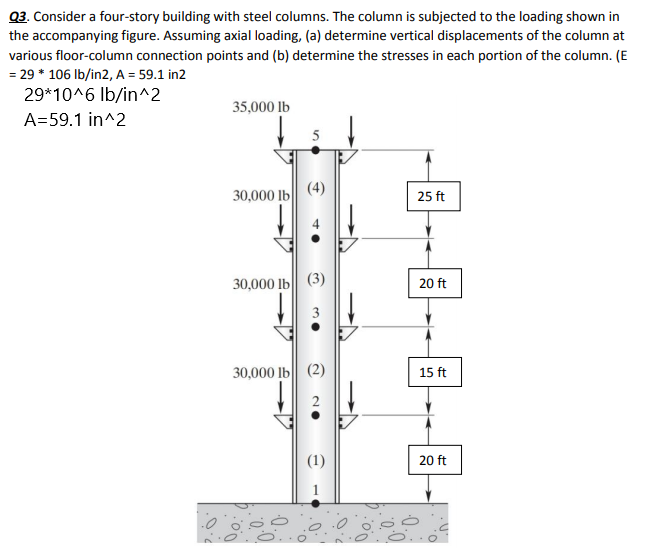 Q3. Consider a four-story building with steel columns. The column is subjected to the loading shown in the accompanying figure. Assuming axial loading, (a) determine vertical displacements of the column at various floor-column connection points and (b) determine the stresses in each portion of the column. (E = 29 * 106 lb/in2, A = 59.1 in2

29*10^6 lb/in^2
A=59.1 in^2

35,000 lb
5
30,000 lb
(4)
25 ft
4
30,000 lb
(3)
20 ft
3
30,000 lb
(2)
15 ft
2
(1)
20 ft
1