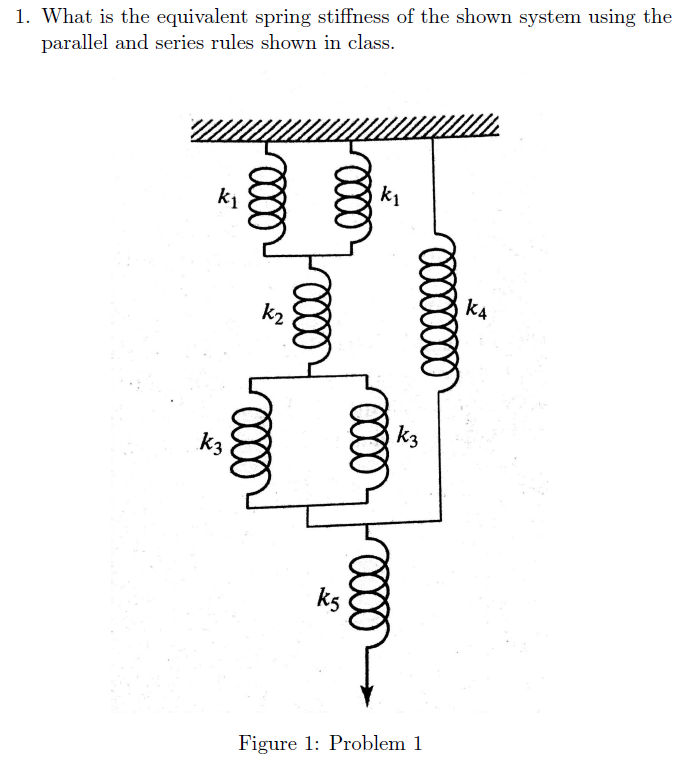 1. What is the equivalent spring stiffness of the shown system using the parallel and series rules shown in class.

$k_1$

$k_1$

$k_2$

$k_4$

$k_3$

$k_3$

$k_5$

Figure 1: Problem 1