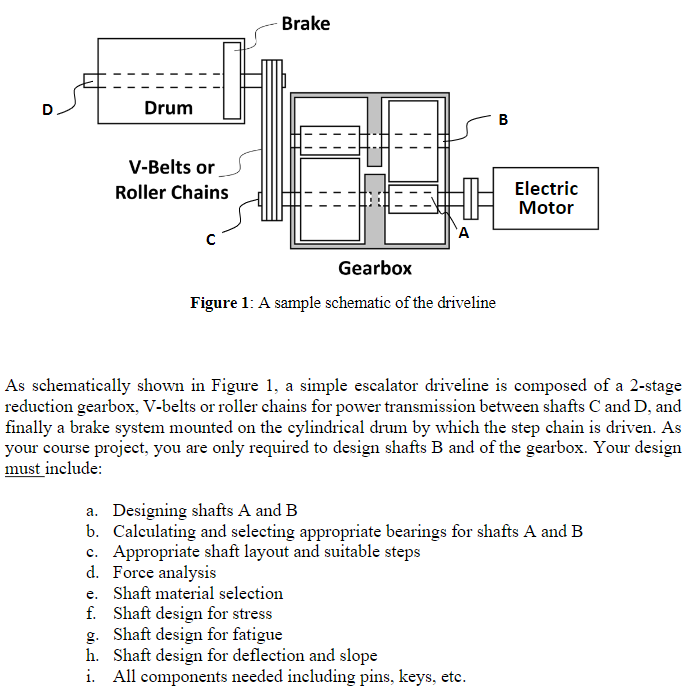 Brake

D

Drum

B

V-Belts or Roller Chains

Electric Motor

C

A

Gearbox

**Figure 1**: A sample schematic of the driveline

As schematically shown in Figure 1, a simple escalator driveline is composed of a 2-stage reduction gearbox, V-belts or roller chains for power transmission between shafts C and D, and finally a brake system mounted on the cylindrical drum by which the step chain is driven. As your course project, you are only required to design shafts B and of the gearbox. Your design must include:

a. Designing shafts A and B
b. Calculating and selecting appropriate bearings for shafts A and B
c. Appropriate shaft layout and suitable steps
d. Force analysis
e. Shaft material selection
f. Shaft design for stress
g. Shaft design for fatigue
h. Shaft design for deflection and slope
i. All components needed including pins, keys, etc.