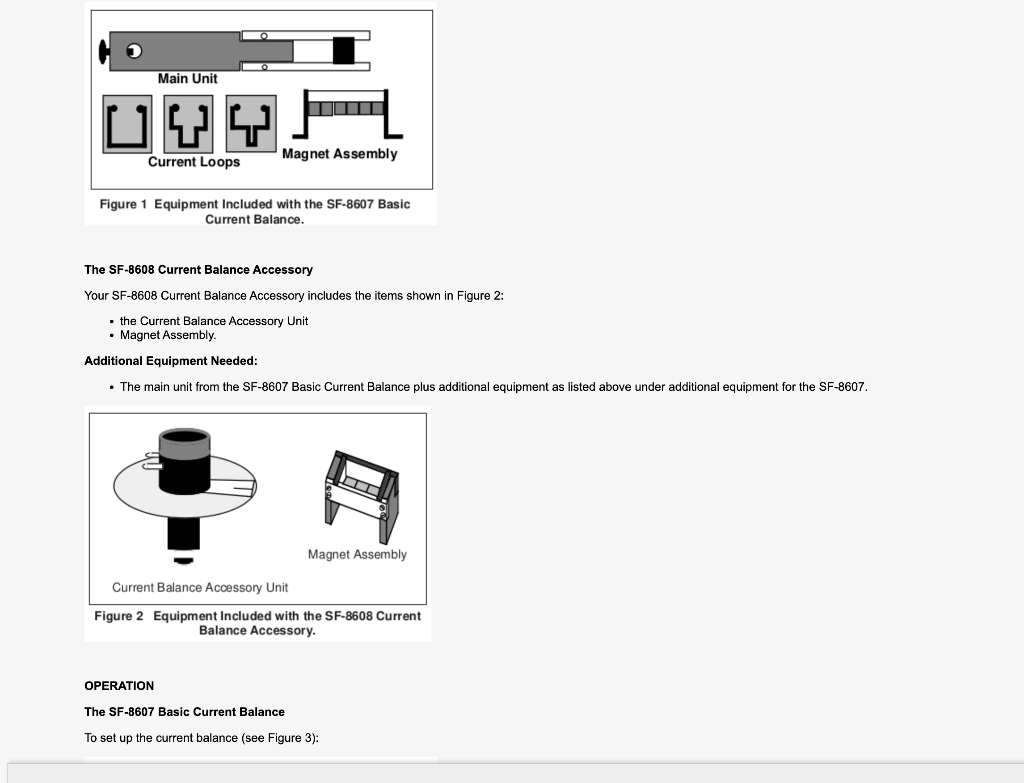 Main Unit

Current Loops

Magnet Assembly

Figure 1 Equipment Included with the SF-8607 Basic Current Balance.

The SF-8608 Current Balance Accessory

Your SF-8608 Current Balance Accessory includes the items shown in Figure 2:

• the Current Balance Accessory Unit
• Magnet Assembly.

Additional Equipment Needed:

• The main unit from the SF-8607 Basic Current Balance plus additional equipment as listed above under additional equipment for the SF-8607.

Magnet Assembly

Current Balance Accessory Unit

Figure 2 Equipment Included with the SF-8608 Current Balance Accessory.

OPERATION

The SF-8607 Basic Current Balance

To set up the current balance (see Figure 3):