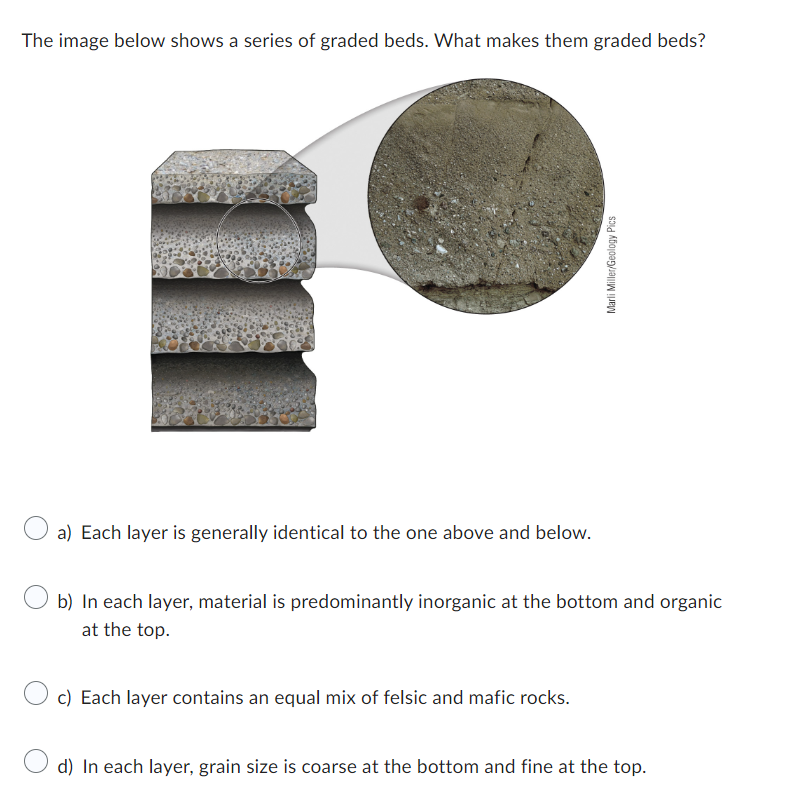 The image below shows a series of graded beds. What makes them graded beds?

Marli Miller/Geology Pics

a) Each layer is generally identical to the one above and below.

b) In each layer, material is predominantly inorganic at the bottom and organic at the top.

c) Each layer contains an equal mix of felsic and mafic rocks.

d) In each layer, grain size is coarse at the bottom and fine at the top.