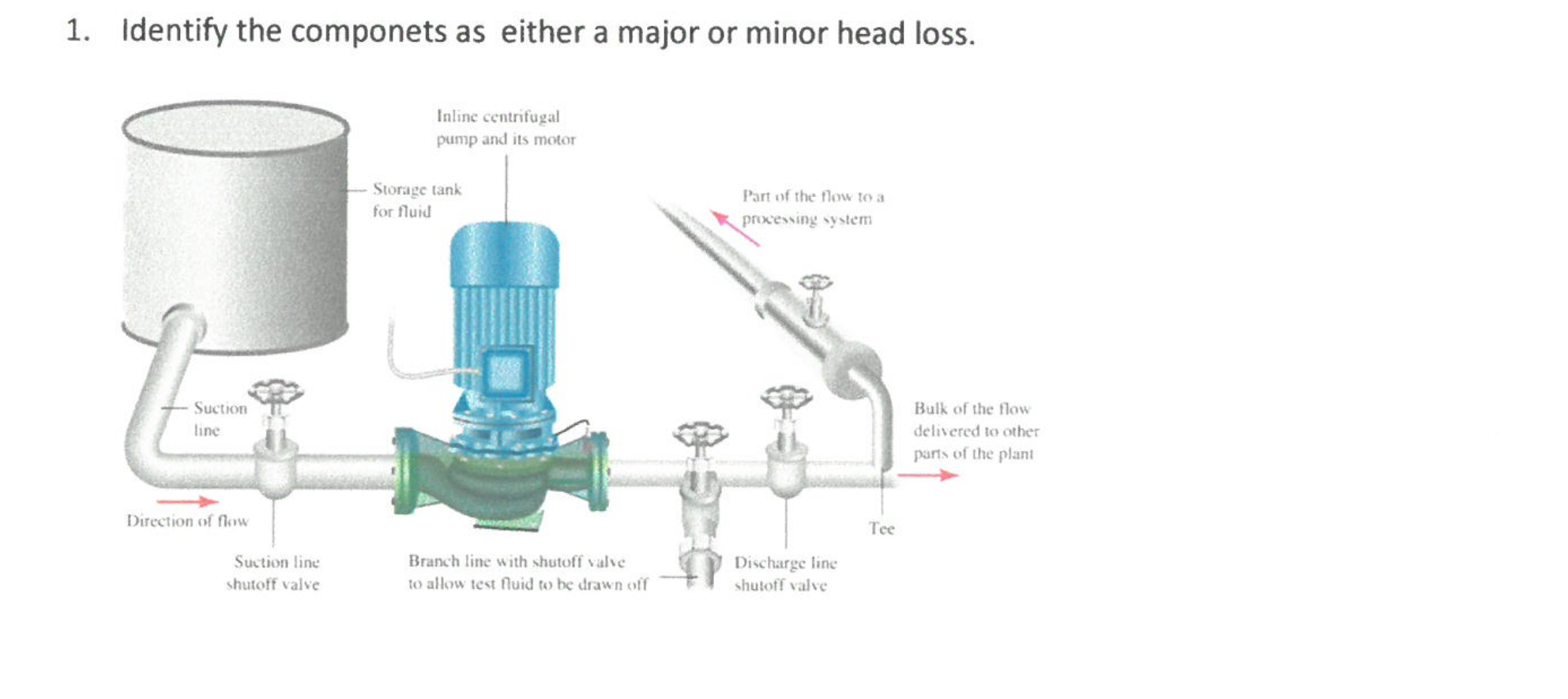 1. Identify the componets as either a major or minor head loss.

Inline centrifugal pump and its motor

Storage tank for fluid

Part of the flow to a processing system

Suction line

Bulk of the flow delivered to other parts of the plant

Direction of flow

Tee

Suction line shutoff valve

Branch line with shutoff valve to allow test fluid to be drawn off

Discharge line shutoff valve