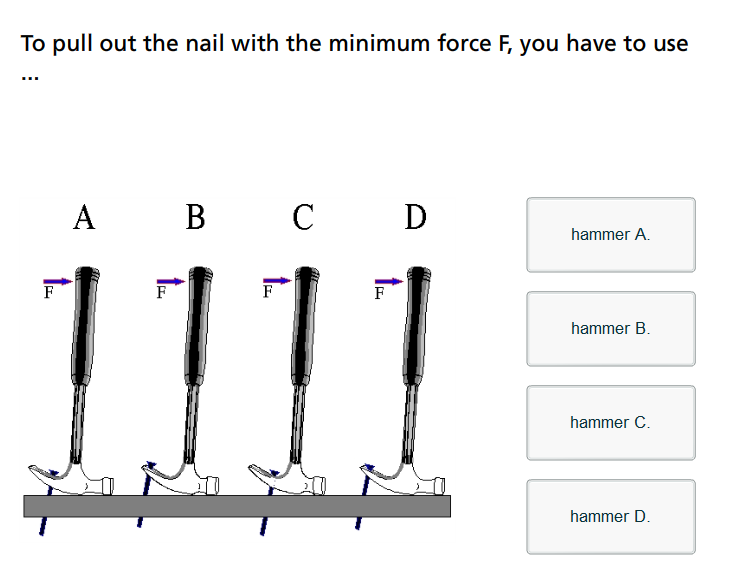 To pull out the nail with the minimum force F, you have to use ...

A B C D

F F F F

hammer A.

hammer B.

hammer C.

hammer D.