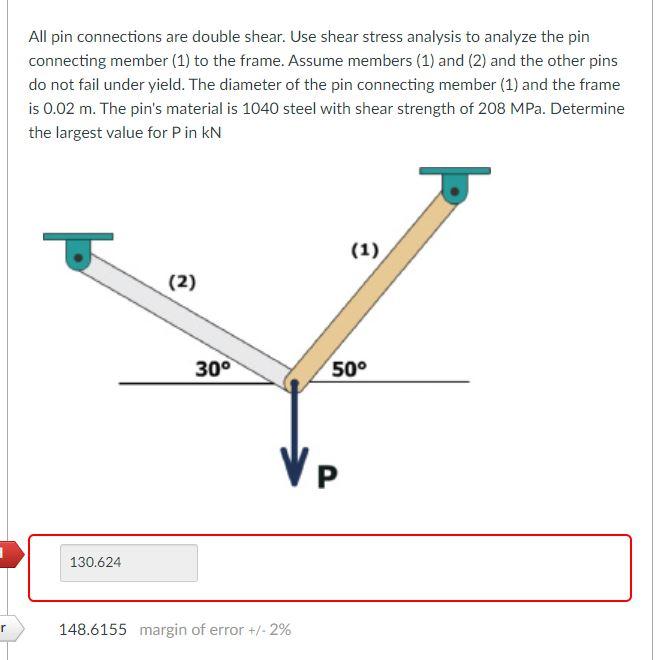 All pin connections are double shear. Use shear stress analysis to analyze the pin connecting member (1) to the frame. Assume members (1) and (2) and the other pins do not fail under yield. The diameter of the pin connecting member (1) and the frame is 0.02 m. The pin's material is 1040 steel with shear strength of 208 MPa. Determine the largest value for P in kN

(1)

(2)

30°

50°

P

130.624

r

148.6155 margin of error +/- 2%