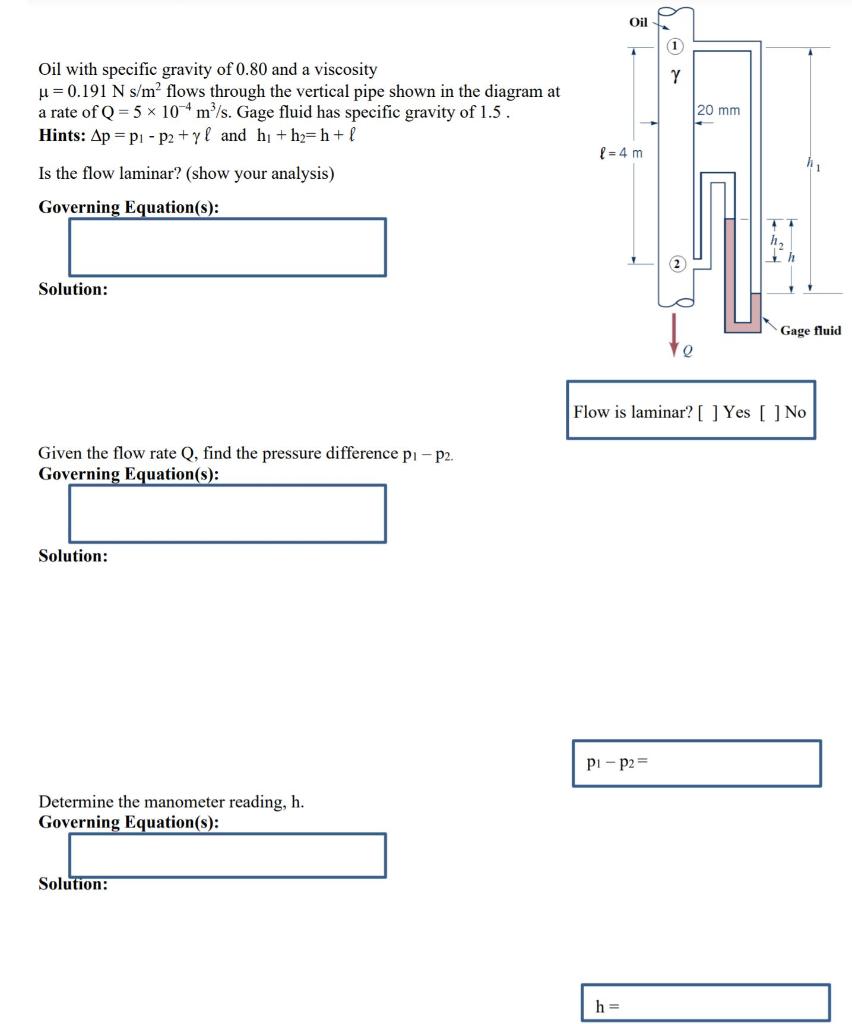 Oil with specific gravity of 0.80 and a viscosity $\mu = 0.191$ N s/m$^2$ flows through the vertical pipe shown in the diagram at a rate of $Q = 5 \times 10^{-4}$ m$^3$/s. Gage fluid has specific gravity of 1.5 .
**Hints:** $\Delta p = p_1 - p_2 + \gamma \ell$ and $h_1 + h_2 = h + \ell$

Is the flow laminar? (show your analysis)

**Governing Equation(s):**

**Solution:**

Oil
1
$\gamma$
20 mm
$\ell = 4$ m
$h_1$
$h_2$
$h$
2
Gage fluid
$Q$

Flow is laminar? [ ] Yes [ ] No

Given the flow rate Q, find the pressure difference $p_1 - p_2$.
**Governing Equation(s):**

**Solution:**

$p_1 - p_2 =$

Determine the manometer reading, h.
**Governing Equation(s):**

**Solution:**

h =