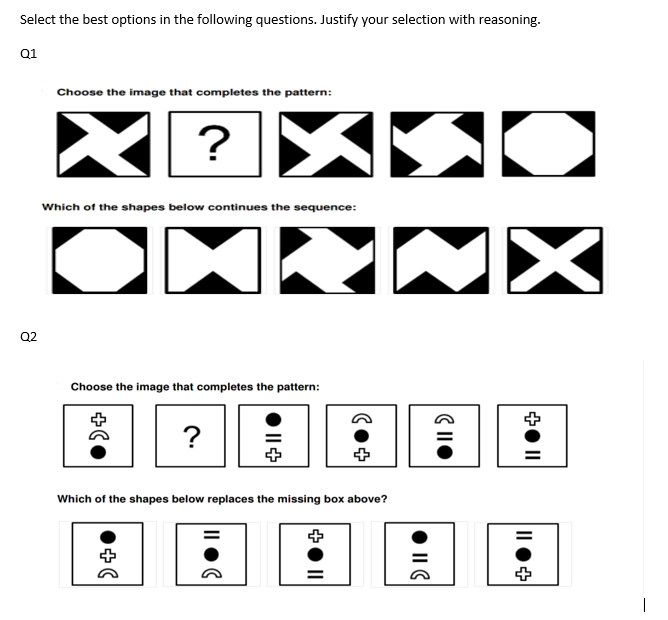 Select the best options in the following questions. Justify your selection with reasoning.

Q1

Choose the image that completes the pattern:

?

Which of the shapes below continues the sequence:

Q2

Choose the image that completes the pattern:

?

Which of the shapes below replaces the missing box above?