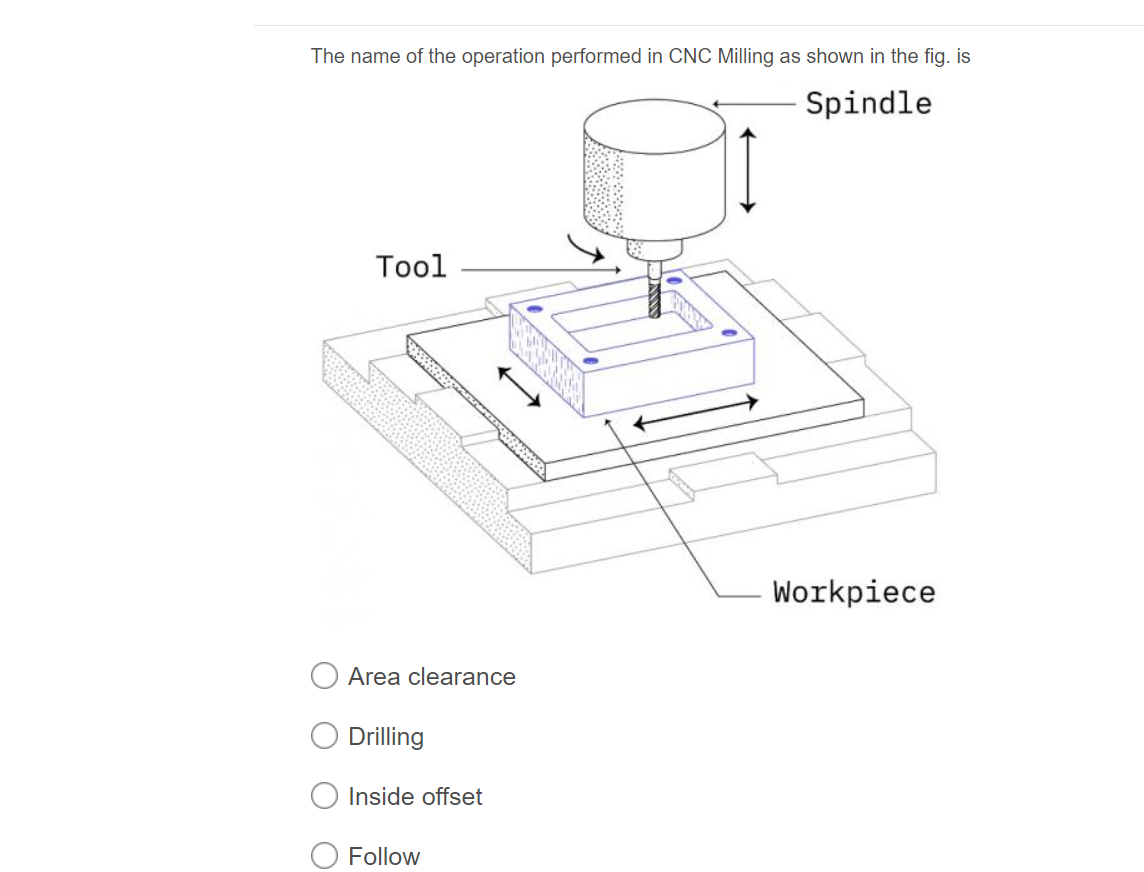 The name of the operation performed in CNC Milling as shown in the fig. is

Spindle

Tool

Workpiece

Area clearance

Drilling

Inside offset

Follow