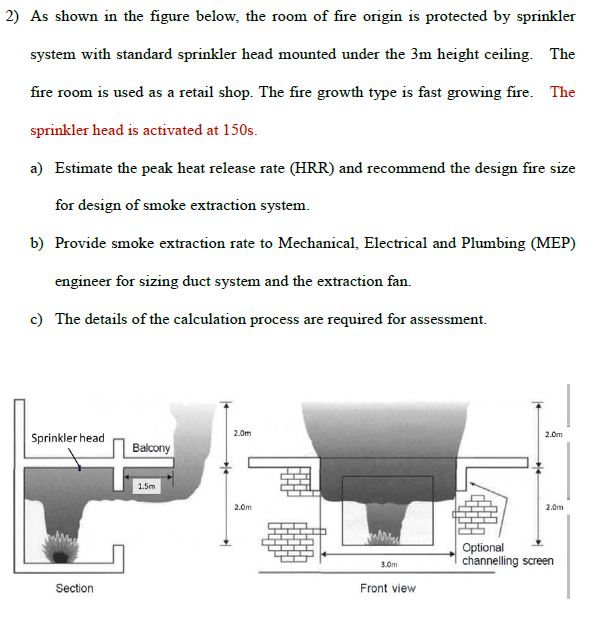 2) As shown in the figure below, the room of fire origin is protected by sprinkler system with standard sprinkler head mounted under the 3m height ceiling. The fire room is used as a retail shop. The fire growth type is fast growing fire. The sprinkler head is activated at 150s.

a) Estimate the peak heat release rate (HRR) and recommend the design fire size for design of smoke extraction system.

b) Provide smoke extraction rate to Mechanical, Electrical and Plumbing (MEP) engineer for sizing duct system and the extraction fan.

c) The details of the calculation process are required for assessment.

Sprinkler head
Balcony
1.5m
2.0m
2.0m
Section

2.0m
2.0m
3.0m
Optional channelling screen
Front view