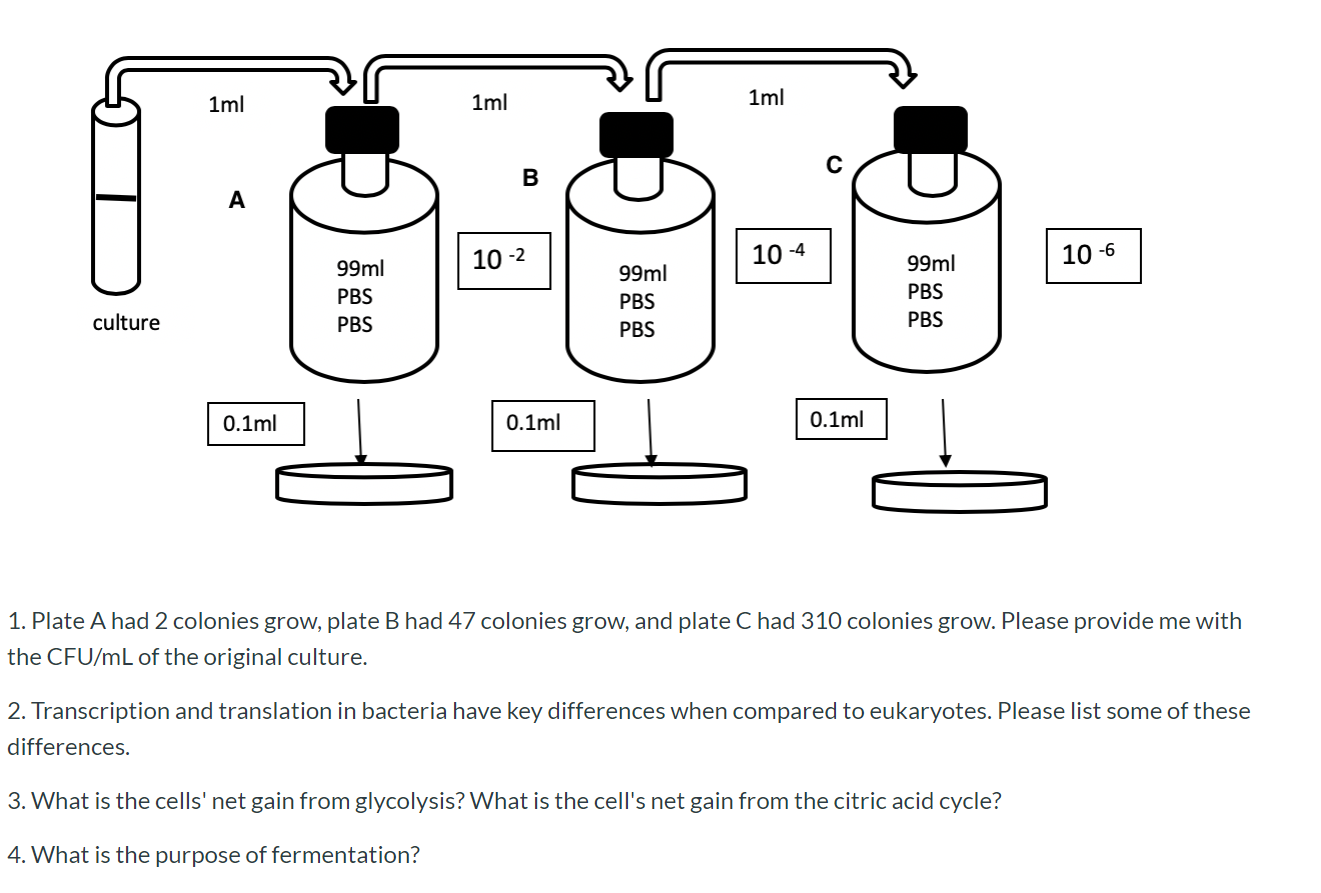 1ml

1ml

1ml

A

B

C

culture

99ml PBS PBS

$10^{-2}$

99ml PBS PBS

$10^{-4}$

99ml PBS PBS

$10^{-6}$

0.1ml

0.1ml

0.1ml

1. Plate A had 2 colonies grow, plate B had 47 colonies grow, and plate C had 310 colonies grow. Please provide me with the CFU/mL of the original culture.

2. Transcription and translation in bacteria have key differences when compared to eukaryotes. Please list some of these differences.

3. What is the cells' net gain from glycolysis? What is the cell's net gain from the citric acid cycle?

4. What is the purpose of fermentation?