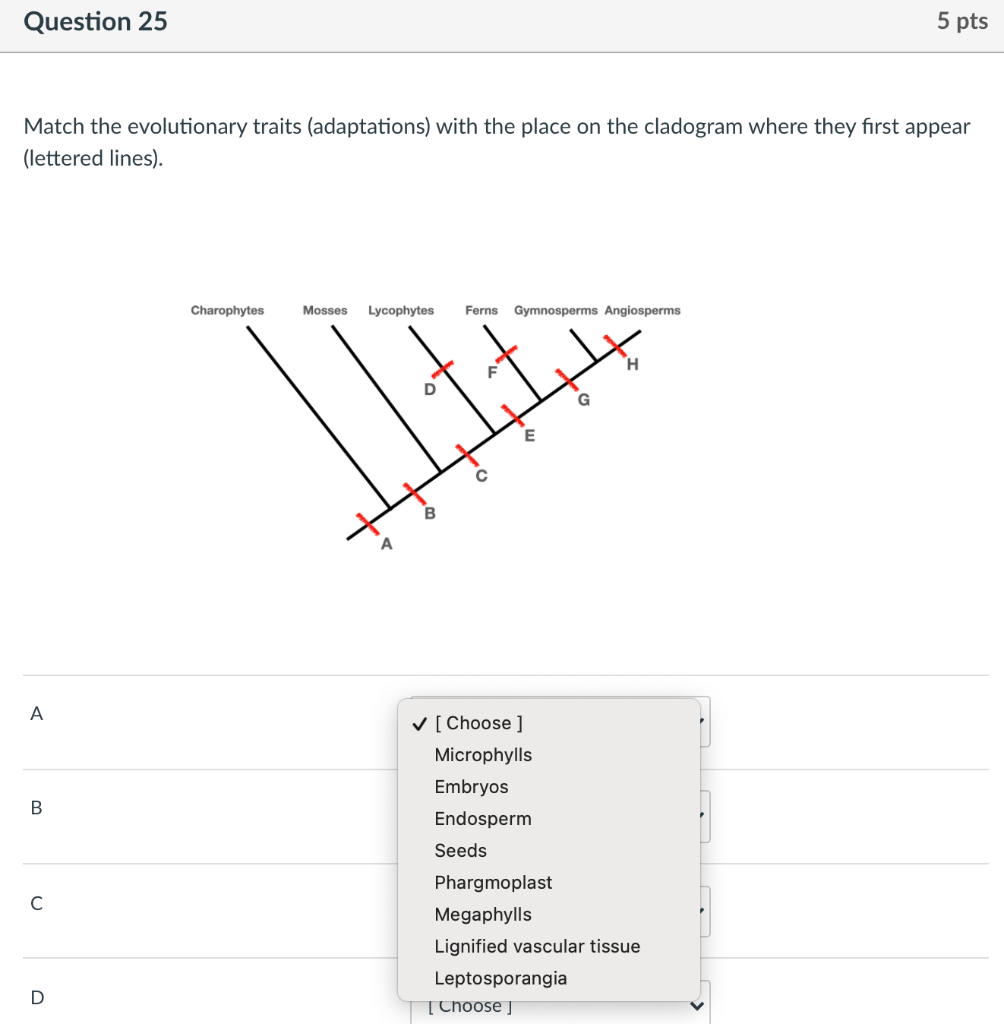 Question 25

5 pts

Match the evolutionary traits (adaptations) with the place on the cladogram where they first appear (lettered lines).

Charophytes Mosses Lycophytes Ferns Gymnosperms Angiosperms

H
F
D
G
E
C
B
A

A

✓ [ Choose ]
Microphylls
Embryos
Endosperm
Seeds
Phargmoplast
Megaphylls
Lignified vascular tissue
Leptosporangia

B

C

D

[ Choose ]