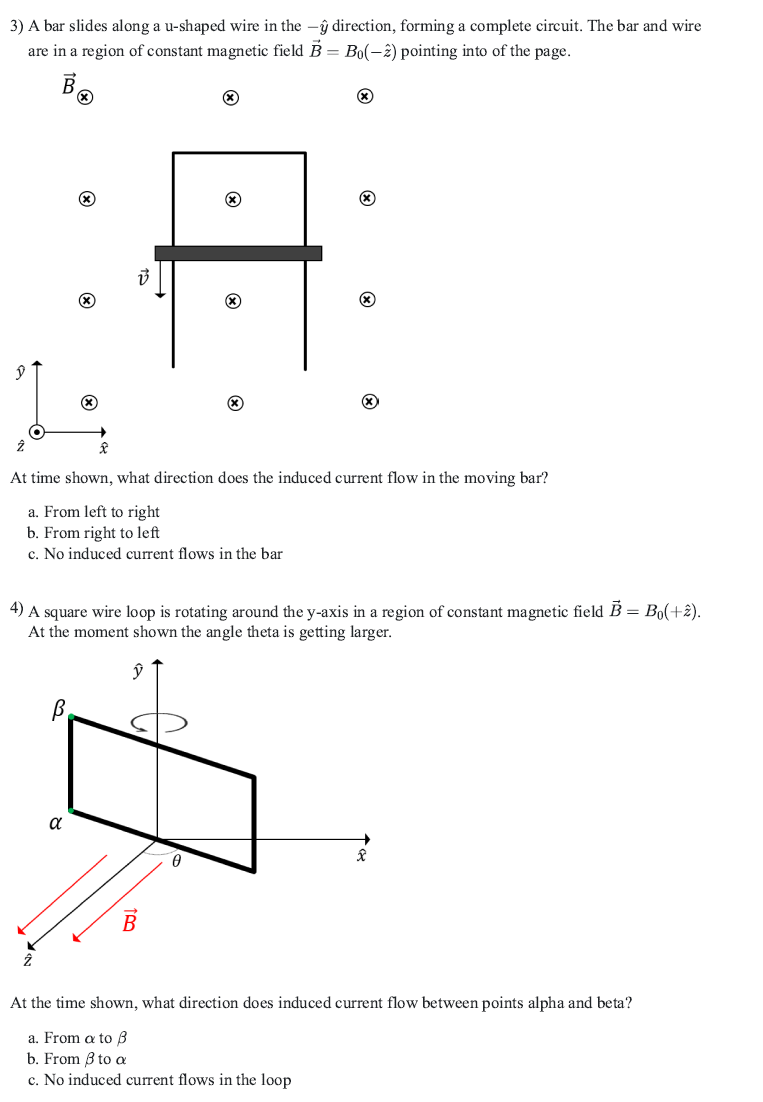 3) A bar slides along a u-shaped wire in the $-\hat{y}$ direction, forming a complete circuit. The bar and wire are in a region of constant magnetic field $\vec{B} = B_0(-\hat{z})$ pointing into of the page.

$\vec{B}$

$\vec{v}$

$\hat{y}$

$\hat{z}$

$\hat{x}$

At time shown, what direction does the induced current flow in the moving bar?

a. From left to right
b. From right to left
c. No induced current flows in the bar

4) A square wire loop is rotating around the y-axis in a region of constant magnetic field $\vec{B} = B_0(+\hat{z})$. At the moment shown the angle theta is getting larger.

$\hat{y}$

$\beta$

$\alpha$

$\theta$

$\hat{x}$

$\vec{B}$

$\hat{z}$

At the time shown, what direction does induced current flow between points alpha and beta?

a. From $\alpha$ to $\beta$
b. From $\beta$ to $\alpha$
c. No induced current flows in the loop