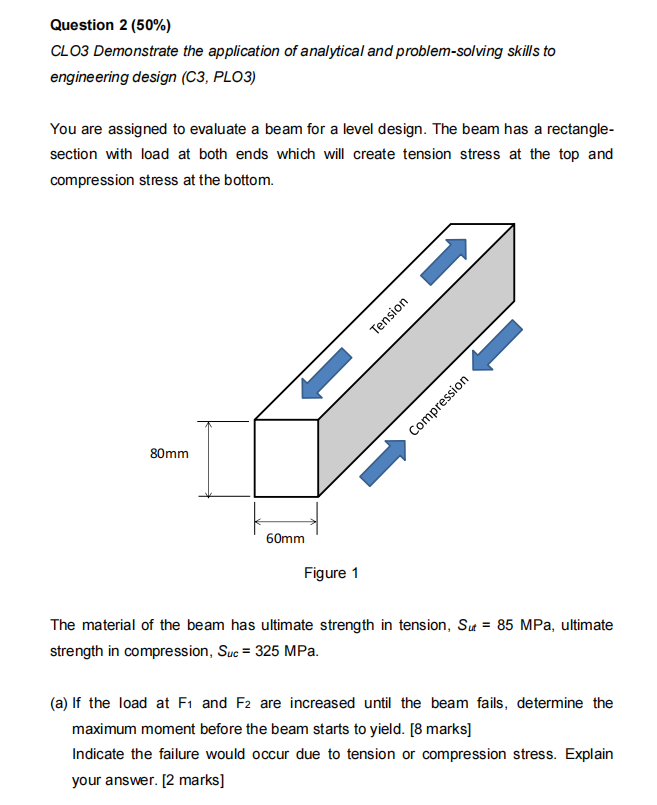 Question 2 (50%)

CLO3 Demonstrate the application of analytical and problem-solving skills to engineering design (C3, PLO3)

You are assigned to evaluate a beam for a level design. The beam has a rectangle-section with load at both ends which will create tension stress at the top and compression stress at the bottom.

Tension

Compression

80mm

60mm

Figure 1

The material of the beam has ultimate strength in tension, $S_{ut}$ = 85 MPa, ultimate strength in compression, $S_{uc}$ = 325 MPa.

(a) If the load at $F_1$ and $F_2$ are increased until the beam fails, determine the maximum moment before the beam starts to yield. [8 marks]
Indicate the failure would occur due to tension or compression stress. Explain your answer. [2 marks]