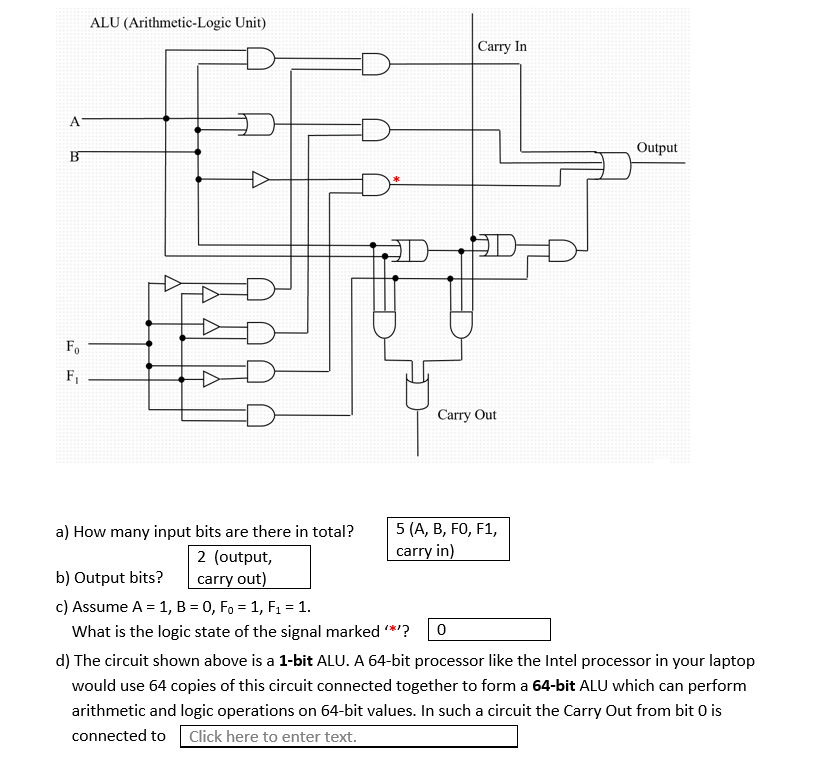 ALU (Arithmetic-Logic Unit)

Carry In

A

B

Output

*

$F_0$

$F_1$

Carry Out

a) How many input bits are there in total? 5 (A, B, F0, F1, carry in)

b) Output bits? 2 (output, carry out)

c) Assume A = 1, B = 0, $F_0$ = 1, $F_1$ = 1.
What is the logic state of the signal marked '*'? 0

d) The circuit shown above is a **1-bit** ALU. A 64-bit processor like the Intel processor in your laptop would use 64 copies of this circuit connected together to form a **64-bit** ALU which can perform arithmetic and logic operations on 64-bit values. In such a circuit the Carry Out from bit 0 is connected to Click here to enter text.