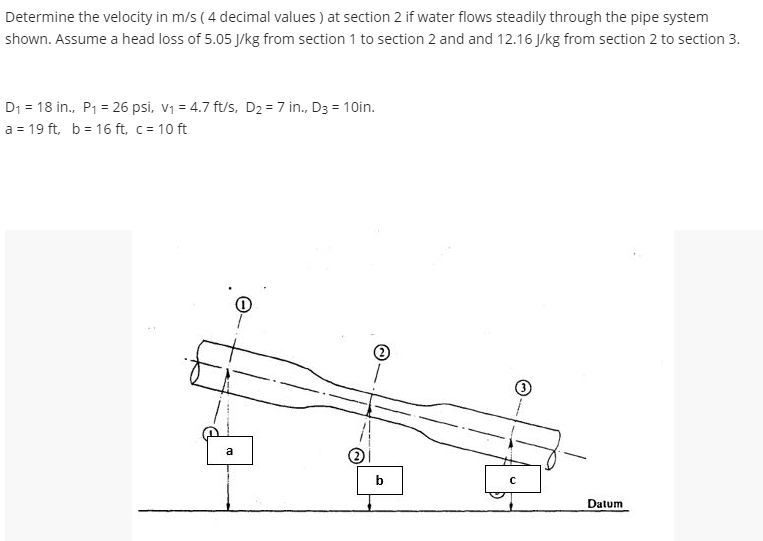 Determine the velocity in m/s ( 4 decimal values ) at section 2 if water flows steadily through the pipe system shown. Assume a head loss of 5.05 J/kg from section 1 to section 2 and and 12.16 J/kg from section 2 to section 3.

$D_1$ = 18 in., $P_1$ = 26 psi, $v_1$ = 4.7 ft/s, $D_2$ = 7 in., $D_3$ = 10in.
a = 19 ft, b = 16 ft, c = 10 ft

1
2
3
1
a
2
b
c
Datum