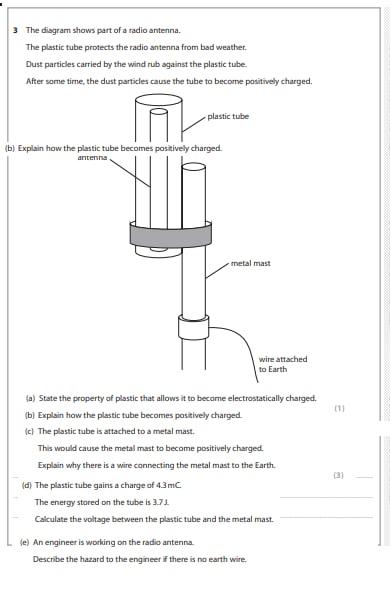 3 The diagram shows part of a radio antenna.

The plastic tube protects the radio antenna from bad weather.

Dust particles carried by the wind rub against the plastic tube.

After some time, the dust particles cause the tube to become positively charged.

plastic tube

(b) Explain how the plastic tube becomes positively charged.

antenna

metal mast

wire attached to Earth

(a) State the property of plastic that allows it to become electrostatically charged.

(1)

(b) Explain how the plastic tube becomes positively charged.

(c) The plastic tube is attached to a metal mast.

This would cause the metal mast to become positively charged.

Explain why there is a wire connecting the metal mast to the Earth.

(3)

(d) The plastic tube gains a charge of 4.3 mC.

The energy stored on the tube is 3.7 J.

Calculate the voltage between the plastic tube and the metal mast.

(e) An engineer is working on the radio antenna.

Describe the hazard to the engineer if there is no earth wire.