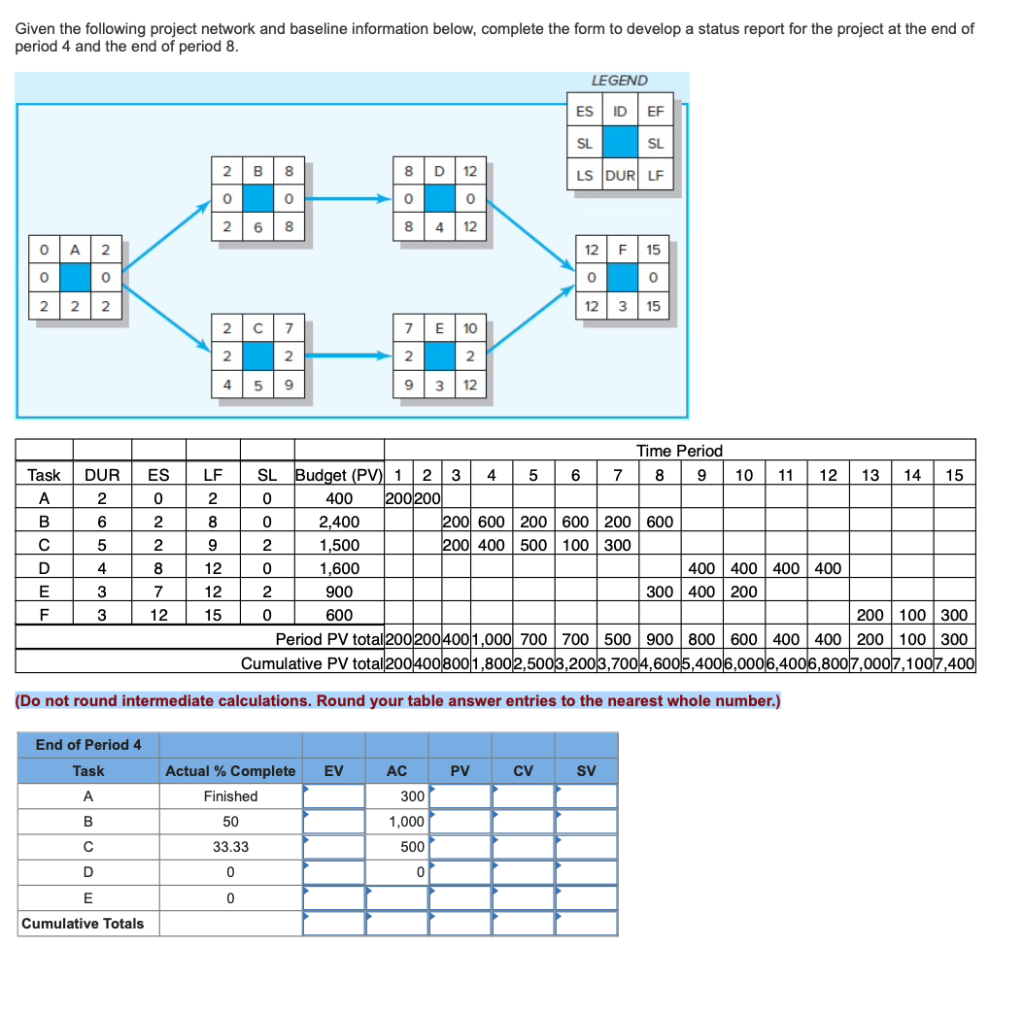 Given the following project network and baseline information below, complete the form to develop a status report for the project at the end of period 4 and the end of period 8.

LEGEND

| ES | ID | EF |
|---|---|---|
| SL | | SL |
| LS | DUR | LF |

| 0 | A | 2 |
|---|---|---|
| 0 | | 0 |
| 2 | 2 | 2 |

| 2 | B | 8 |
|---|---|---|
| 0 | | 0 |
| 2 | 6 | 8 |

| 2 | C | 7 |
|---|---|---|
| 2 | | 2 |
| 4 | 5 | 9 |

| 8 | D | 12 |
|---|---|---|
| 0 | | 0 |
| 8 | 4 | 12 |

| 7 | E | 10 |
|---|---|---|
| 2 | | 2 |
| 9 | 3 | 12 |

| 12 | F | 15 |
|---|---|---|
| 0 | | 0 |
| 12 | 3 | 15 |

Time Period

| Task | DUR | ES | LF | SL | Budget (PV) | 1 | 2 | 3 | 4 | 5 | 6 | 7 | 8 | 9 | 10 | 11 | 12 | 13 | 14 | 15 |
|---|---|---|---|---|---|---|---|---|---|---|---|---|---|---|---|---|---|---|---|---|
| A | 2 | 0 | 2 | 0 | 400 | 200 | 200 | | | | | | | | | | | | | |
| B | 6 | 2 | 8 | 0 | 2,400 | | | 200 | 600 | 200 | 600 | 200 | 600 | | | | | | | |
| C | 5 | 2 | 9 | 2 | 1,500 | | | 200 | 400 | 500 | 100 | 300 | | | | | | | | |
| D | 4 | 8 | 12 | 0 | 1,600 | | | | | | | | | 400 | 400 | 400 | 400 | | | |
| E | 3 | 7 | 12 | 2 | 900 | | | | | | | | 300 | 400 | 200 | | | | | |
| F | 3 | 12 | 15 | 0 | 600 | | | | | | | | | | | | | 200 | 100 | 300 |
| | | | | | Period PV total | 200 | 200 | 400 | 1,000 | 700 | 700 | 500 | 900 | 800 | 600 | 400 | 400 | 200 | 100 | 300 |
| | | | | | Cumulative PV total | 200 | 400 | 800 | 1,800 | 2,500 | 3,200 | 3,700 | 4,600 | 5,400 | 6,000 | 6,400 | 6,800 | 7,000 | 7,100 | 7,400 |

(Do not round intermediate calculations. Round your table answer entries to the nearest whole number.)

| End of Period 4 | | | | | | |
|---|---|---|---|---|---|---|
| Task | Actual % Complete | EV | AC | PV | CV | SV |
| A | Finished | | 300 | | | |
| B | 50 | | 1,000 | | | |
| C | 33.33 | | 500 | | | |
| D | 0 | | 0 | | | |
| E | 0 | | | | | |
| Cumulative Totals | | | | | | |