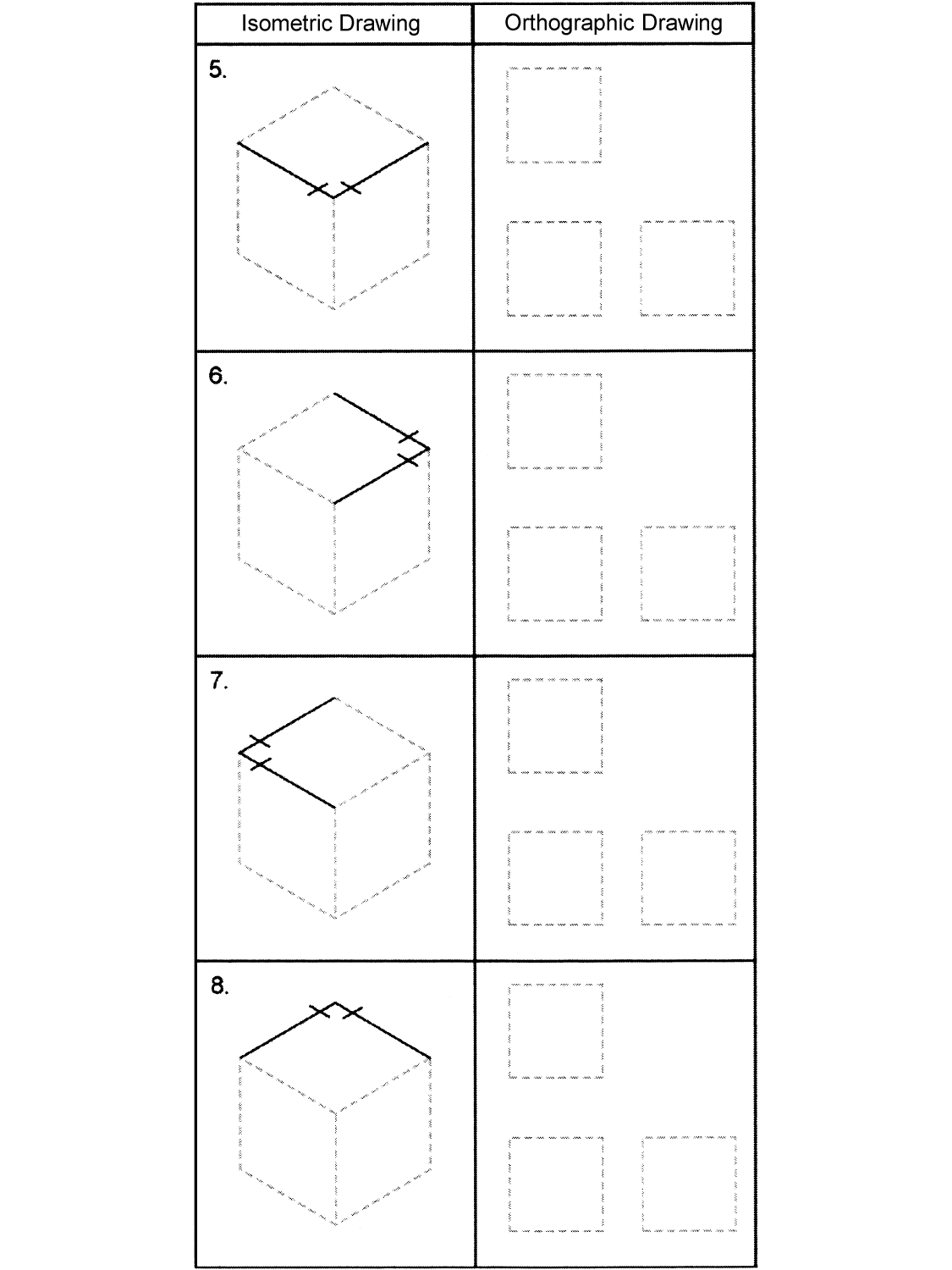 | Isometric Drawing | Orthographic Drawing |
|---|---|
| 5. | |
| 6. | |
| 7. | |
| 8. | |